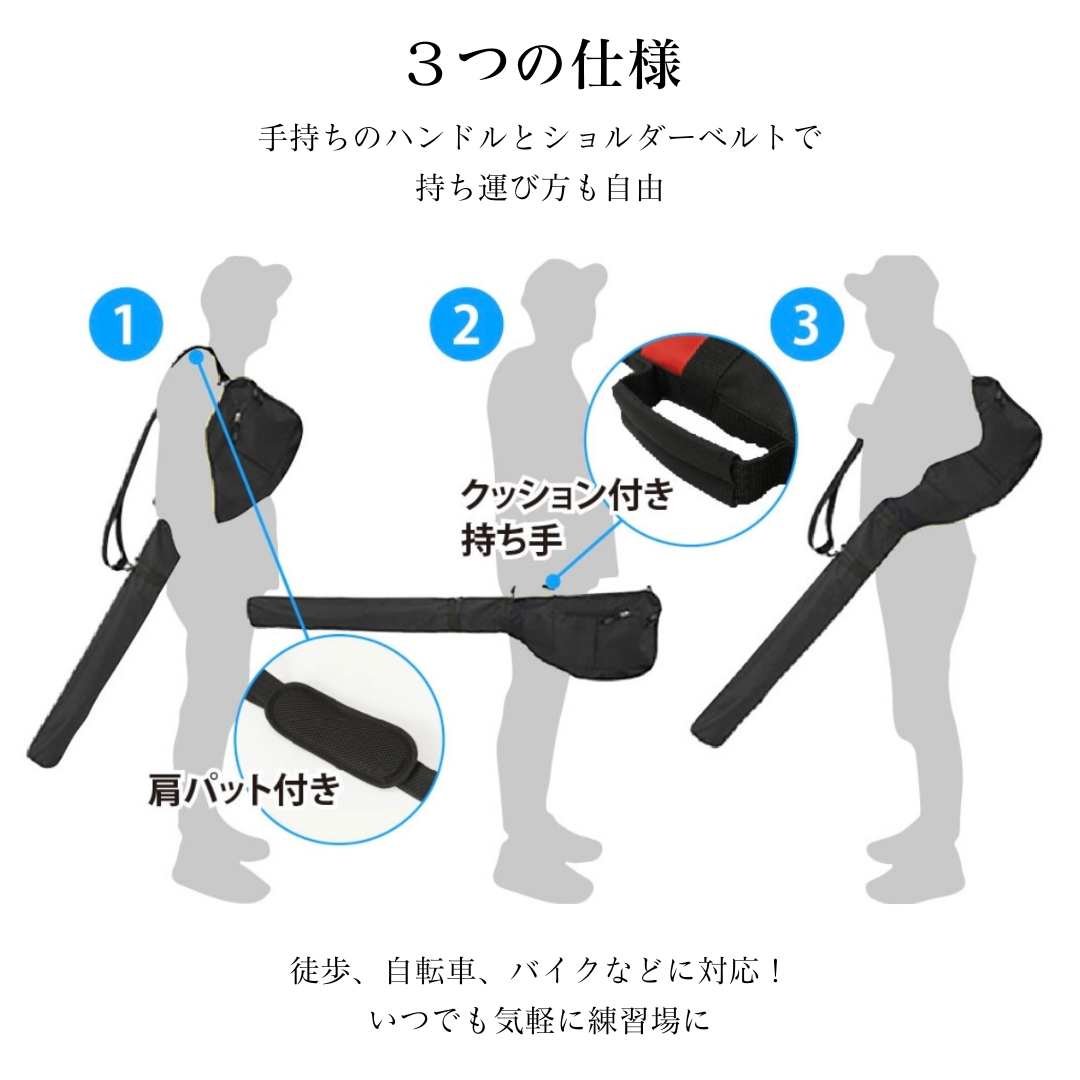 ３つの仕様

手持ちのハンドルとショルダーベルトで
持ち運び方も自由

1

2

3

クッション付き
持ち手

肩パット付き

徒歩、自転車、バイクなどに対応！
いつでも気軽に練習場に