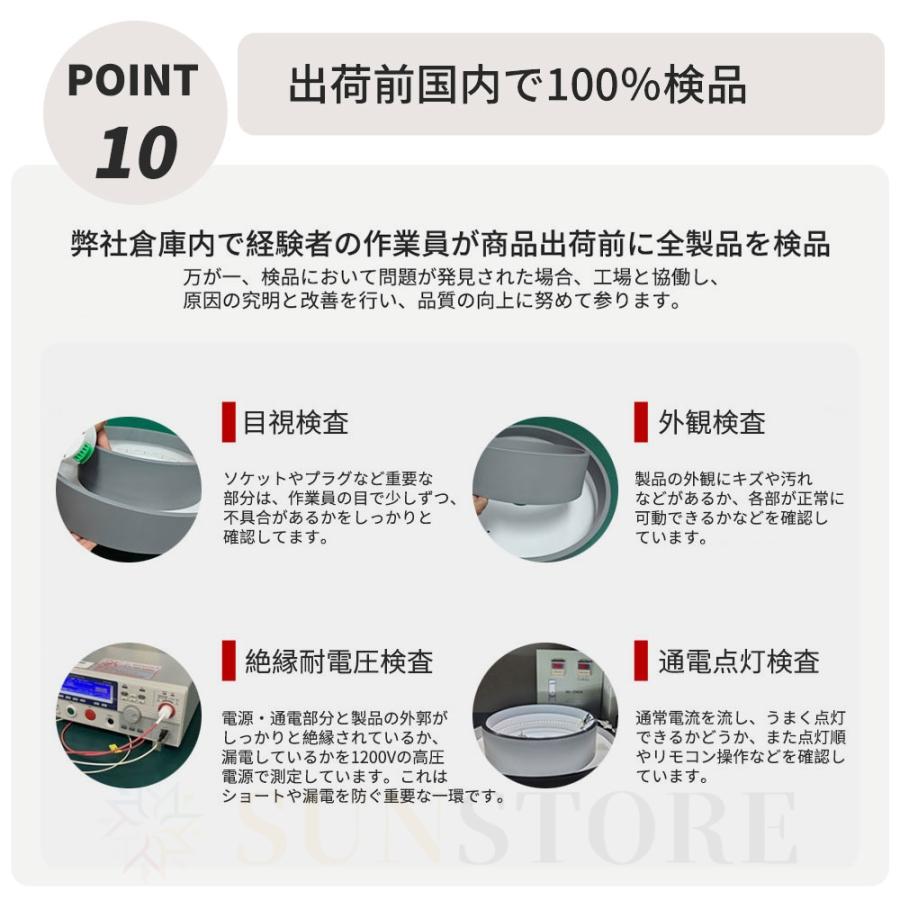 POINT 10

出荷前国内で100%検品

弊社倉庫内で経験者の作業員が商品出荷前に全製品を検品

万が一、検品において問題が発見された場合、工場と協働し、原因の究明と改善を行い、品質の向上に努めて参ります。

目視検査

ソケットやプラグなど重要な部分は、作業員の目で少しずつ、不具合があるかをしっかりと確認してます。

外観検査

製品の外観にキズや汚れなどがあるか、各部が正常に可動できるかなどを確認しています。

絶縁耐電圧検査

電源・通電部分と製品の外郭がしっかりと絶縁されているか、漏電しているかを1200Vの高圧電源で測定しています。これはショートや漏電を防ぐ重要な一環です。

通電点灯検査

通常電流を流し、うまく点灯できるかどうか、また点灯順やリモコン操作などを確認しています。

SUNSTORE