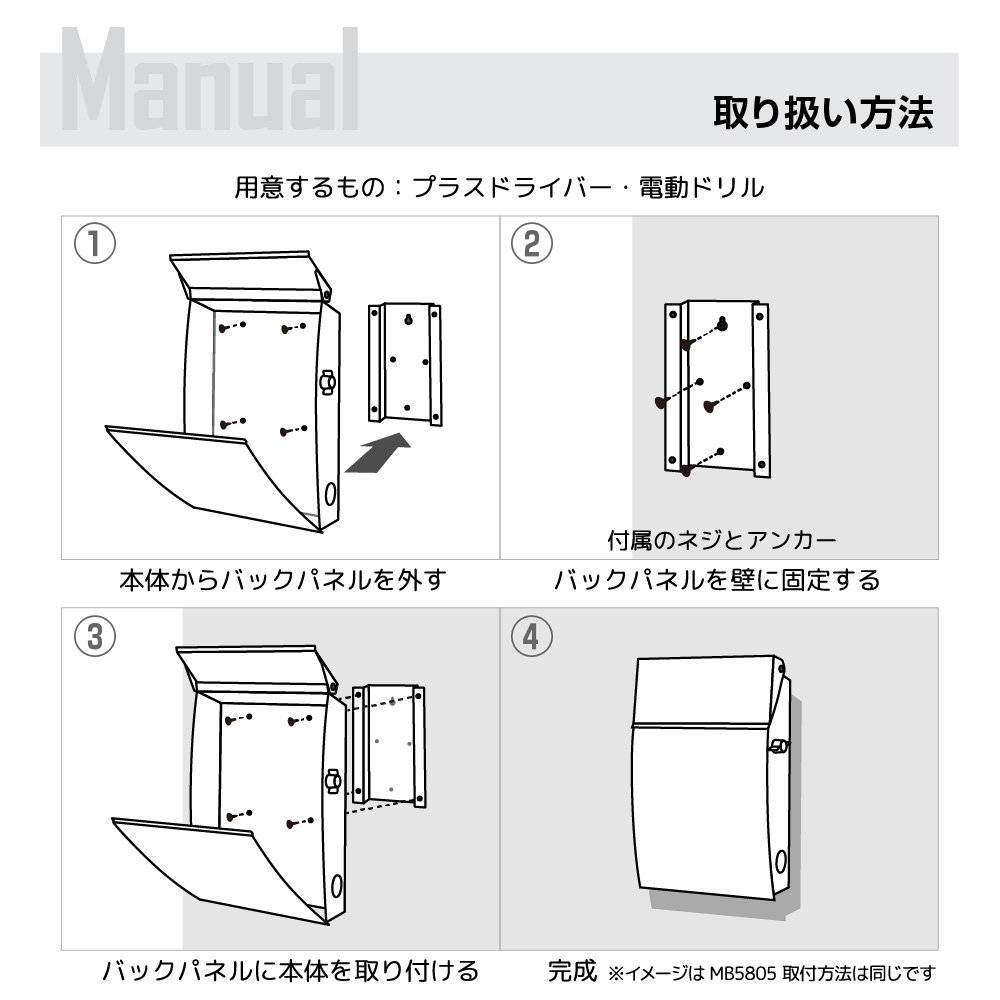 Manual

取り扱い方法

用意するもの：プラスドライバー・電動ドリル

①

本体からバックパネルを外す

②

付属のネジとアンカー

バックパネルを壁に固定する

③

バックパネルに本体を取り付ける

④

完成 ※イメージは MB5805 取付方法は同じです