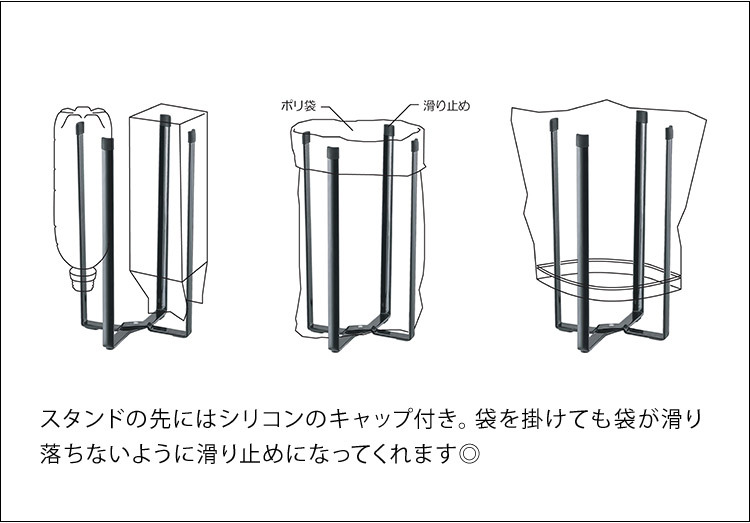 ポリ袋

滑り止め

スタンドの先にはシリコンのキャップ付き。袋を掛けても袋が滑り落ちないように滑り止めになってくれます◎