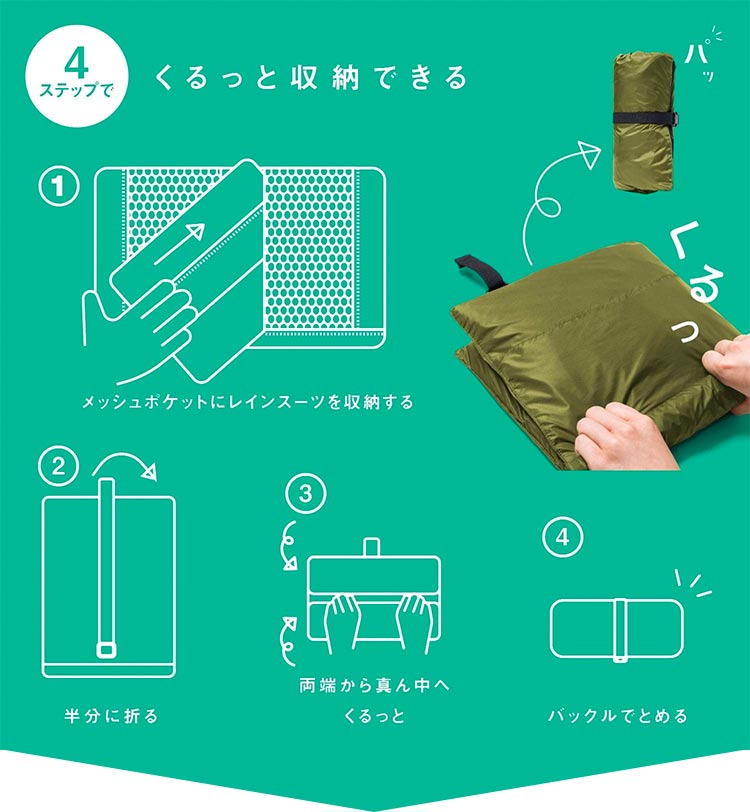 4
ステップで

くるっと収納できる

パッ

くるっ

①

メッシュポケットにレインスーツを収納する

②

半分に折る

③

両端から真ん中へ
くるっと

④

バックルでとめる