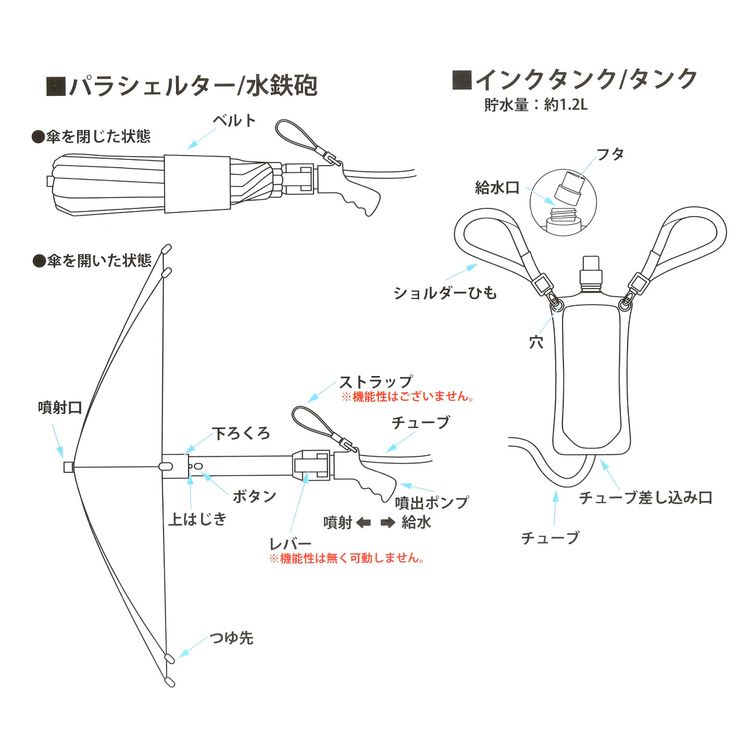 ■パラシェルター/水鉄砲

●傘を閉じた状態

ベルト

●傘を開いた状態

噴射口

下ろくろ

上はじき

ボタン

ストラップ
※機能性はございません。

チューブ

噴出ポンプ

噴射 ⬅ ➡ 給水

レバー
※機能性は無く可動しません。

つゆ先

■インクタンク/タンク
貯水量：約1.2L

フタ

給水口

ショルダーひも

穴

チューブ差し込み口

チューブ