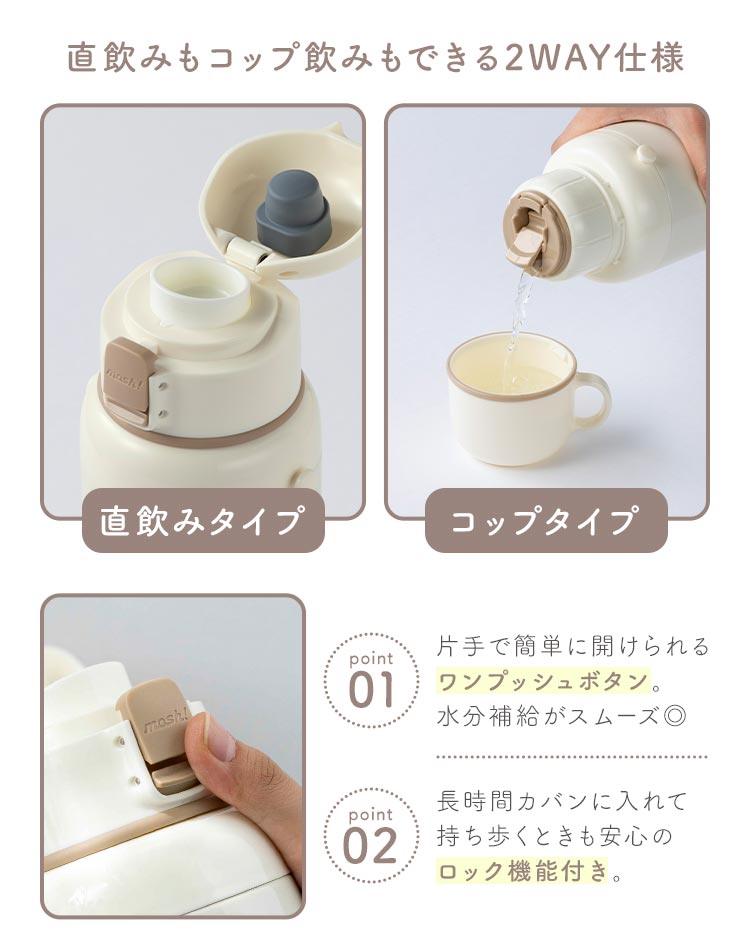 直飲みもコップ飲みもできる2WAY仕様

mosh!

直飲みタイプ

コップタイプ

mosh!

point 01

片手で簡単に開けられるワンプッシュボタン。水分補給がスムーズ◎

point 02

長時間カバンに入れて持ち歩くときも安心のロック機能付き。