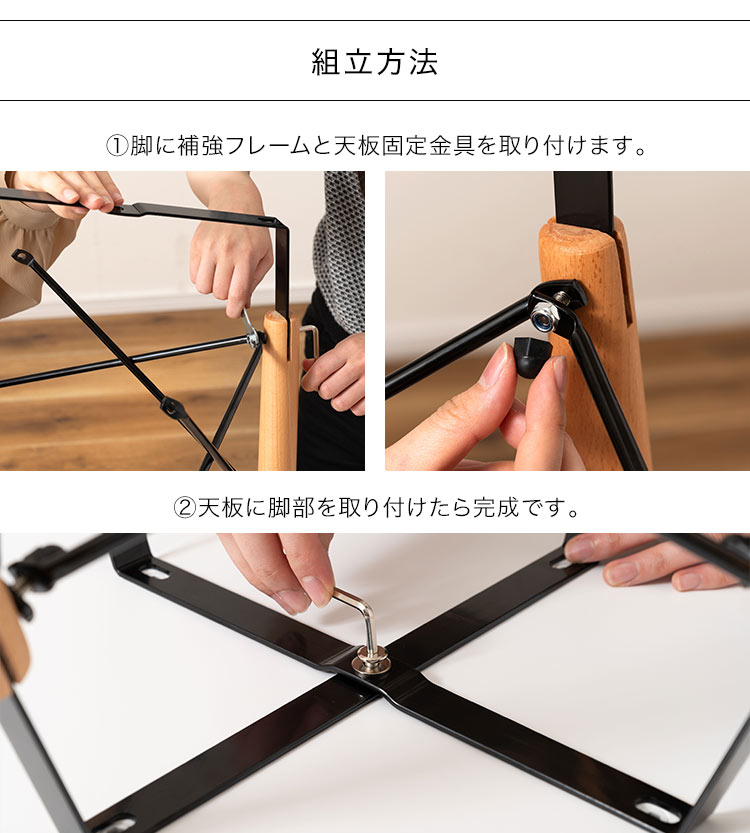 組立方法

①脚に補強フレームと天板固定金具を取り付けます。

②天板に脚部を取り付けたら完成です。