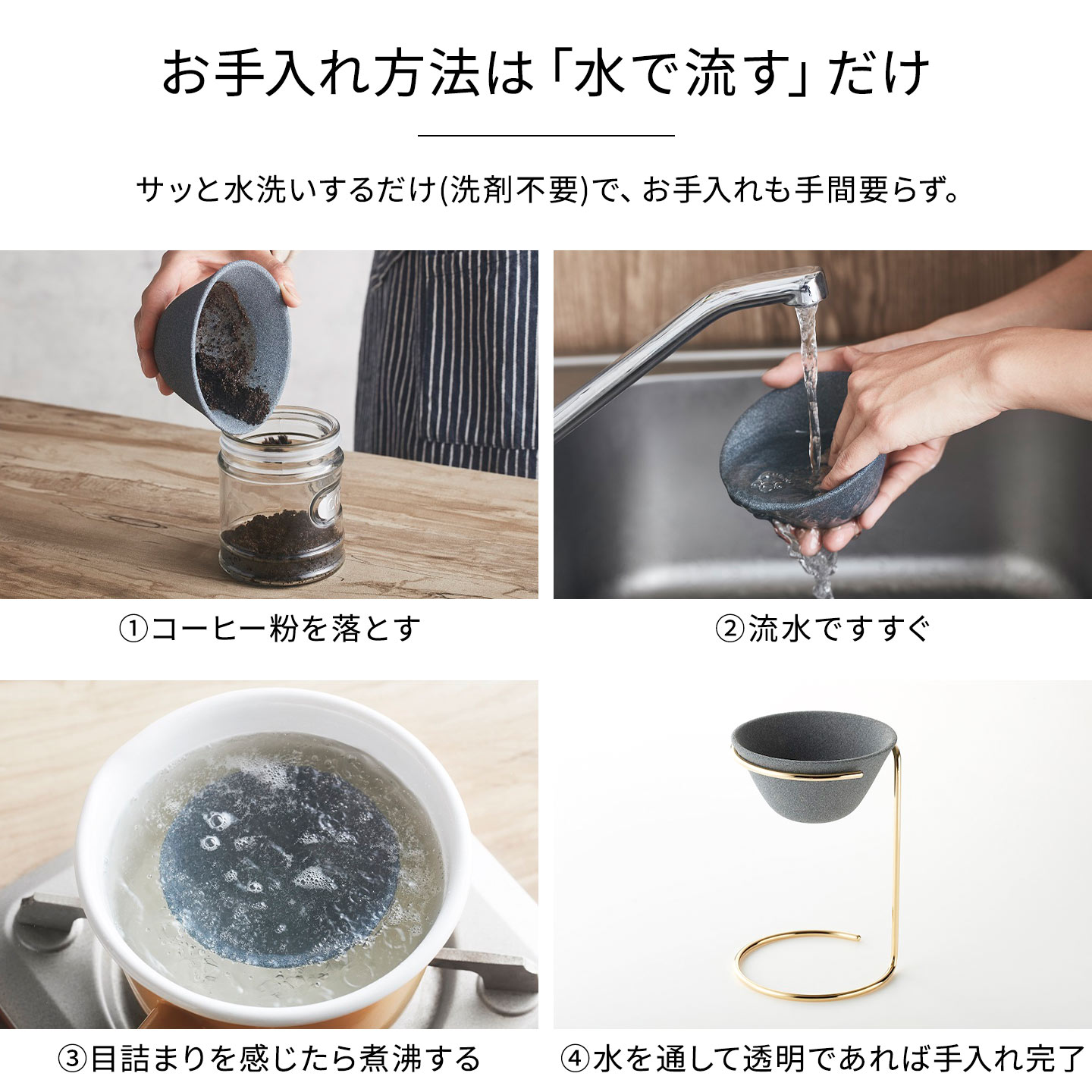 お手入れ方法は「水で流す」だけ

サッと水洗いするだけ(洗剤不要)で、お手入れも手間要らず。

①コーヒー粉を落とす

②流水ですすぐ

③目詰まりを感じたら煮沸する

④水を通して透明であれば手入れ完了