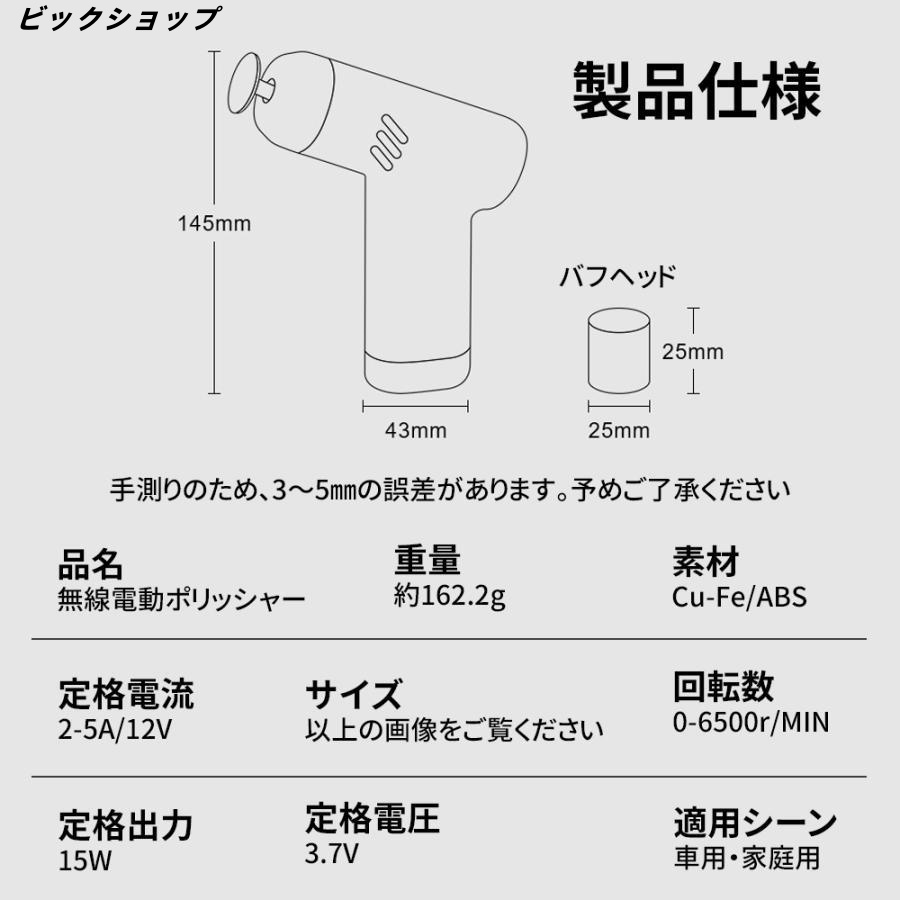 ビックショップ

製品仕様

145mm

バフヘッド

25mm

43mm

25mm

手測りのため、3～5㎜の誤差があります。予めご了承ください

品名
無線電動ポリッシャー

重量
約162.2g

素材
Cu-Fe/ABS

定格電流
2-5A/12V

サイズ
以上の画像をご覧ください

回転数
0-6500r/MIN

定格出力
15W

定格電圧
3.7V

適用シーン
車用・家庭用