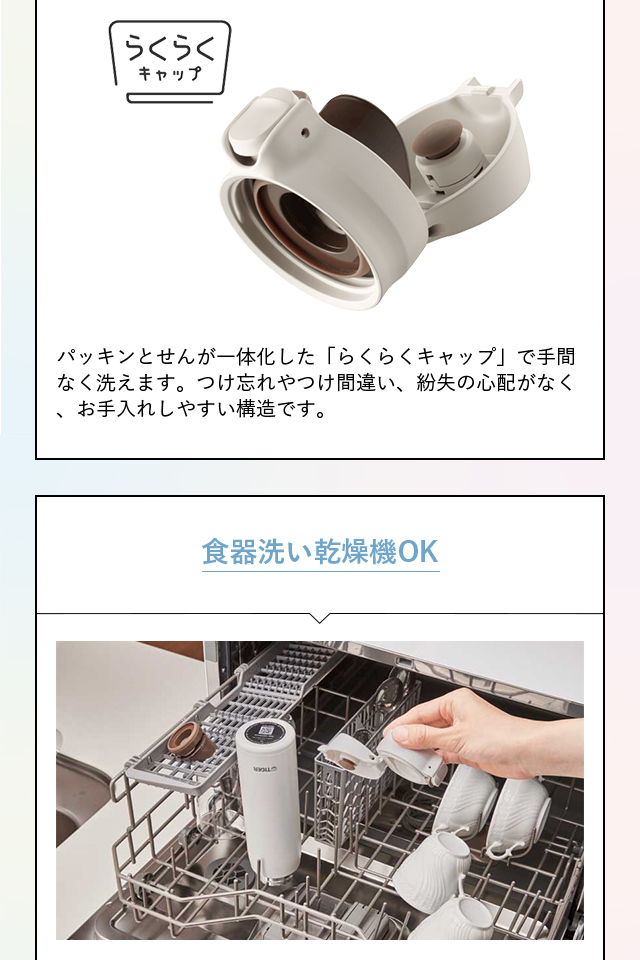 らくらく
キャップ

パッキンとせんが一体化した「らくらくキャップ」で手間なく洗えます。つけ忘れやつけ間違い、紛失の心配がなく、お手入れしやすい構造です。

食器洗い乾燥機OK

TIGER