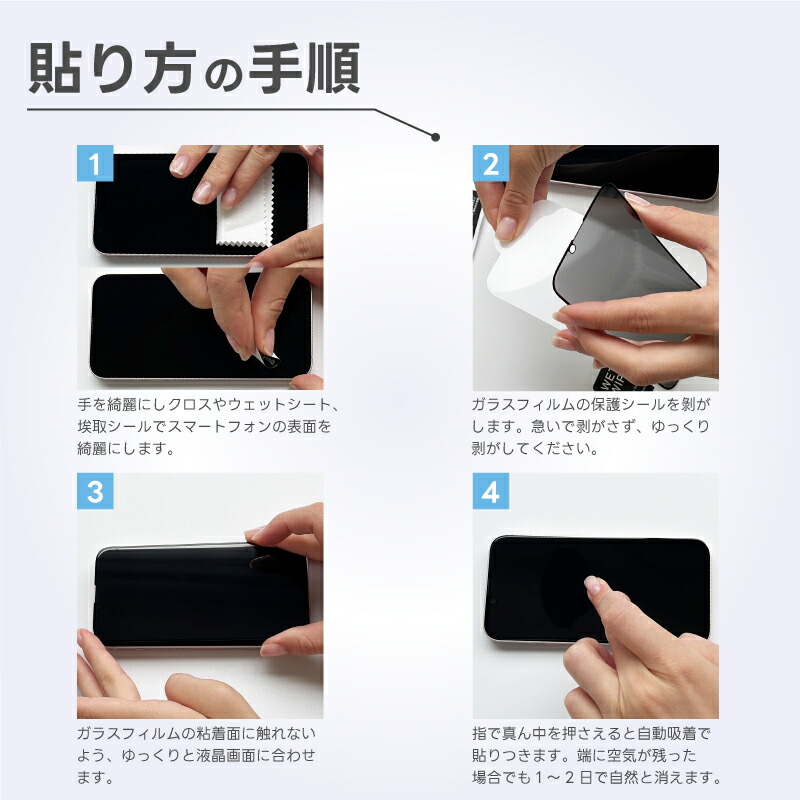 貼り方の手順

1

手を綺麗にしクロスやウェットシート、埃取シールでスマートフォンの表面を綺麗にします。

2

ガラスフィルムの保護シールを剥がします。急いで剥がさず、ゆっくり剥がしてください。

3

ガラスフィルムの粘着面に触れないよう、ゆっくりと液晶画面に合わせます。

4

指で真ん中を押さえると自動吸着で貼りつきます。端に空気が残った場合でも１～２日で自然と消えます。