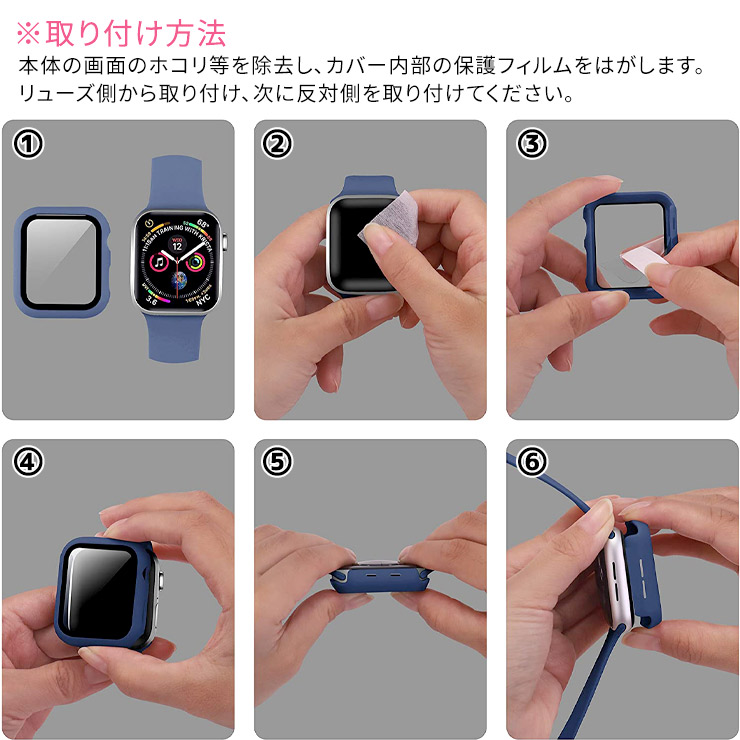 ※取り付け方法
本体の画面のホコリ等を除去し、カバー内部の保護フィルムをはがします。
リューズ側から取り付け、次に反対側を取り付けてください。

①

68°
11:15AM TRAINING WITH KRISTA
3:6
NYC

②

③

④

⑤

⑥