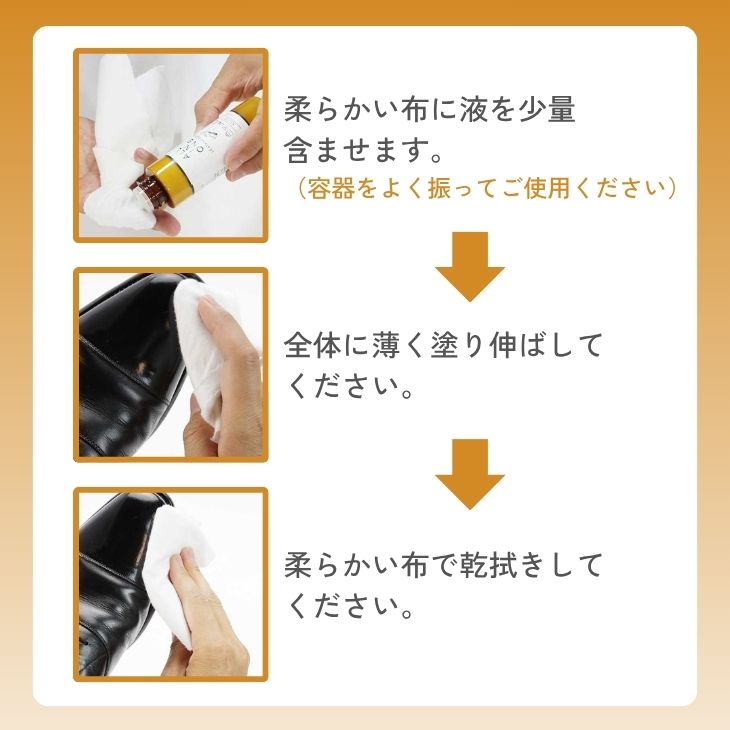 柔らかい布に液を少量含ませます。
（容器をよく振ってご使用ください）

全体に薄く塗り伸ばしてください。

柔らかい布で乾拭きしてください。