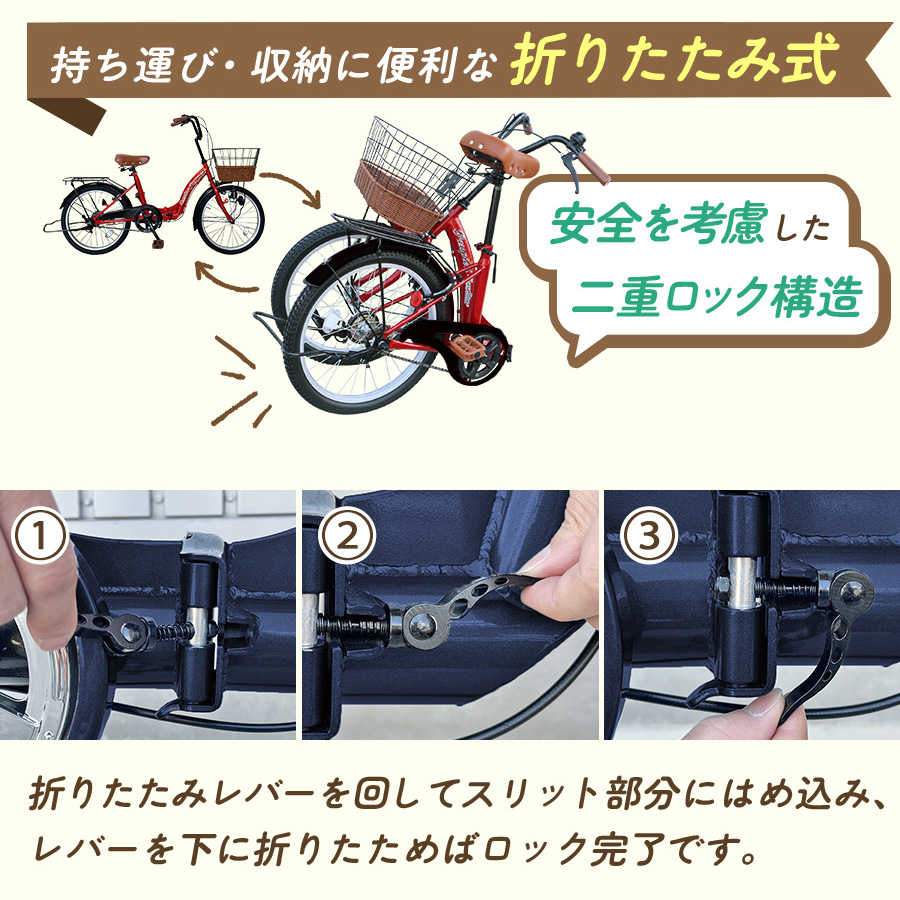 持ち運び・収納に便利な折りたたみ式

安全を考慮した
二重ロック構造

①

②

③

折りたたみレバーを回してスリット部分にはめ込み、レバーを下に折りたためばロック完了です。