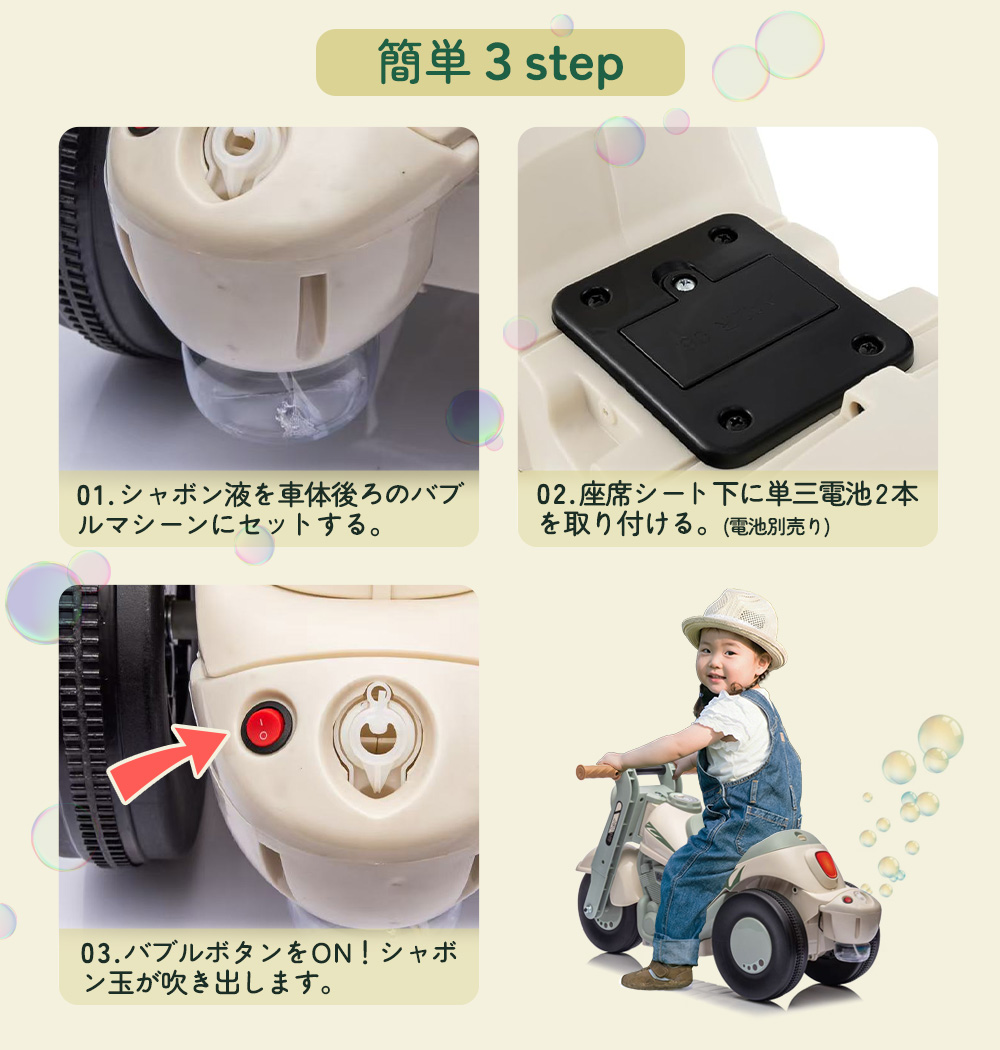 簡単 3 step

01.シャボン液を車体後ろのバブルマシーンにセットする。

02.座席シート下に単三電池2本を取り付ける。(電池別売り)

03.バブルボタンをON！シャボン玉が吹き出します。