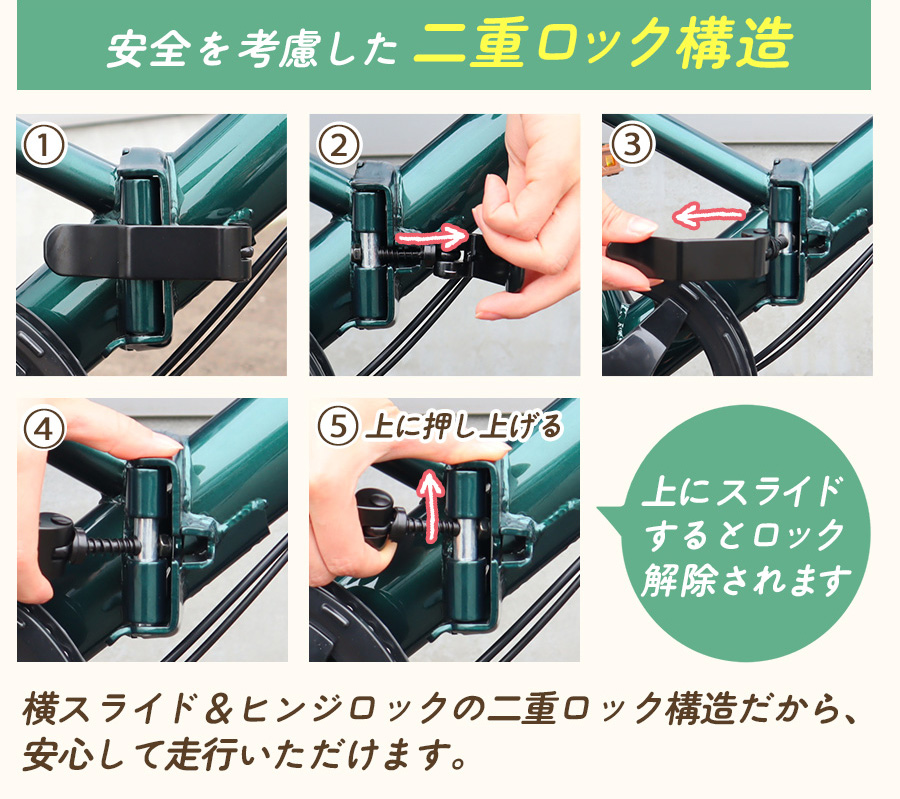 安全を考慮した 二重ロック構造

①

②

③

④

⑤ 上に押し上げる

上にスライドするとロック解除されます

横スライド＆ヒンジロックの二重ロック構造だから、安心して走行いただけます。