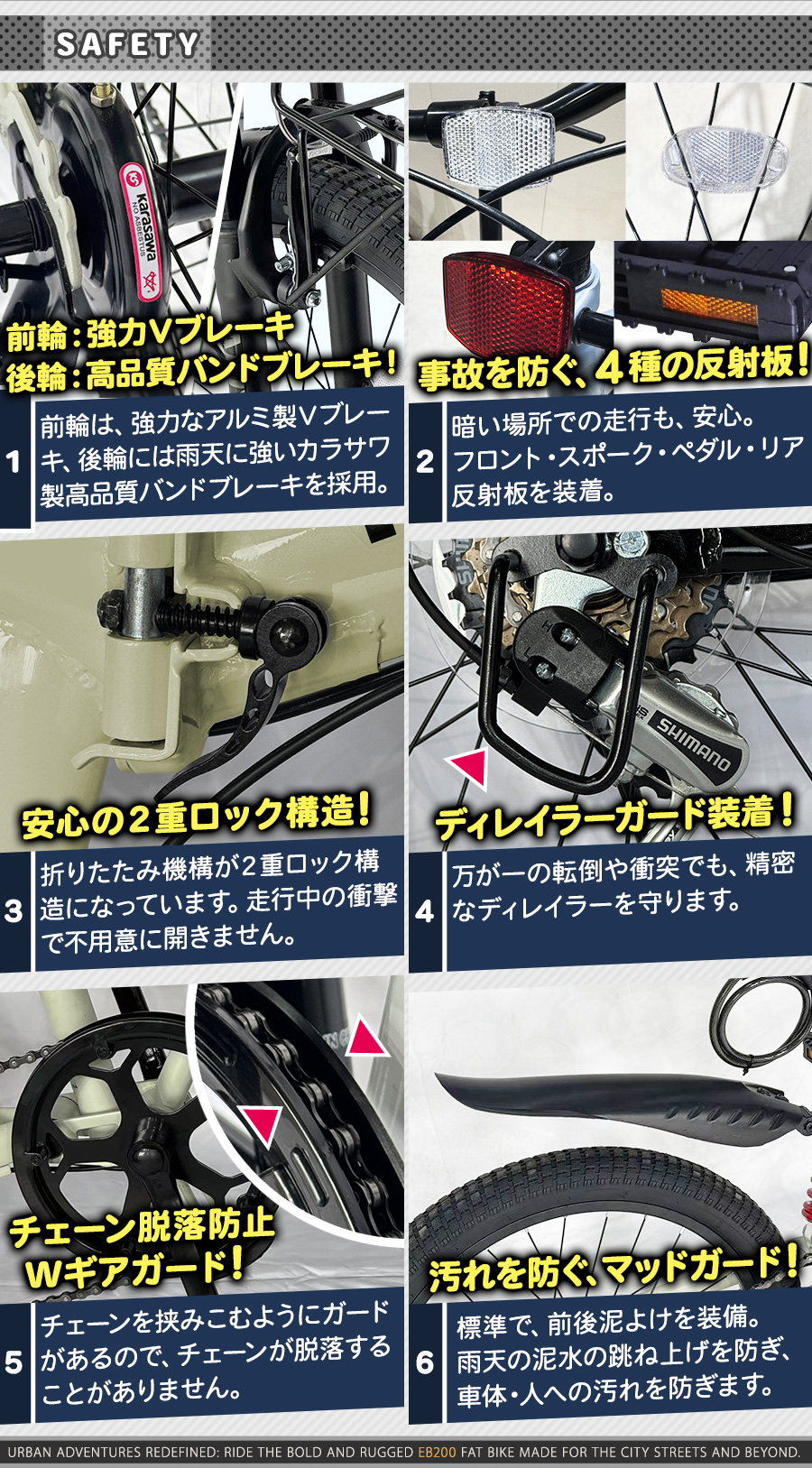 SAFETY

Karasawa

前輪：強力Vブレーキ
後輪：高品質バンドブレーキ！

1 前輪は、強力なアルミ製Vブレーキ、後輪には雨天に強いカラサワ製高品質バンドブレーキを採用。

事故を防ぐ、４種の反射板！

2 暗い場所での走行も、安心。フロント・スポーク・ペダル・リア反射板を装着。

安心の２重ロック構造！

3 折りたたみ機構が２重ロック構造になっています。走行中の衝撃で不用意に開きません。

SHIMANO

ディレイラーガード装着！

4 万が一の転倒や衝突でも、精密なディレイラーを守ります。

チェーン脱落防止
Wギアガード！

5 チェーンを挟みこむようにガードがあるので、チェーンが脱落することがありません。

汚れを防ぐ、マッドガード！

6 標準で、前後泥よけを装備。雨天の泥水の跳ね上げを防ぎ、車体・人への汚れを防ぎます。

URBAN ADVENTURES REDEFINED: RIDE THE BOLD AND RUGGED EB200 FAT BIKE MADE FOR THE CITY STREETS AND BEYOND.