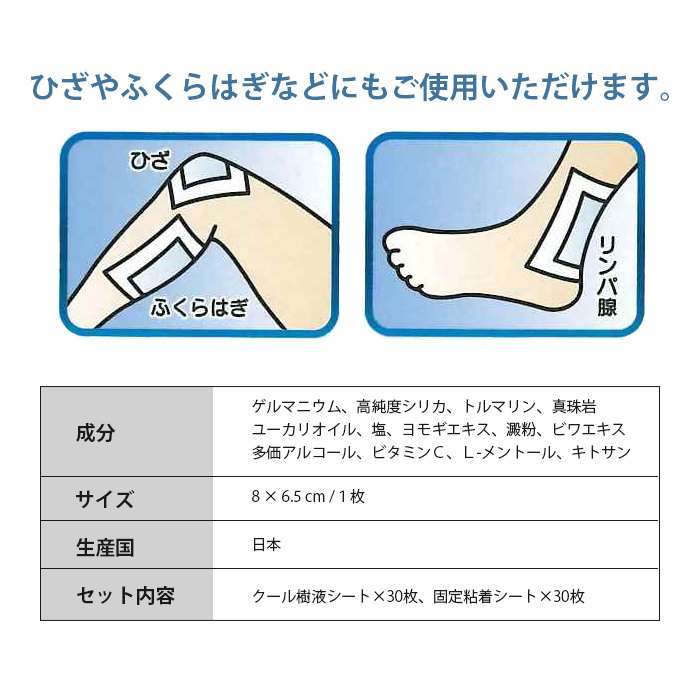 ひざやふくらはぎなどにもご使用いただけます。

ひざ

ふくらはぎ

リンパ腺

| 成分 | ゲルマニウム、高純度シリカ、トルマリン、真珠岩 ユーカリオイル、塩、ヨモギエキス、澱粉、ビワエキス 多価アルコール、ビタミンC、L-メントール、キトサン |
|---|---|
| サイズ | 8 × 6.5 cm / 1 枚 |
| 生産国 | 日本 |
| セット内容 | クール樹液シート×30枚、固定粘着シート×30枚 |