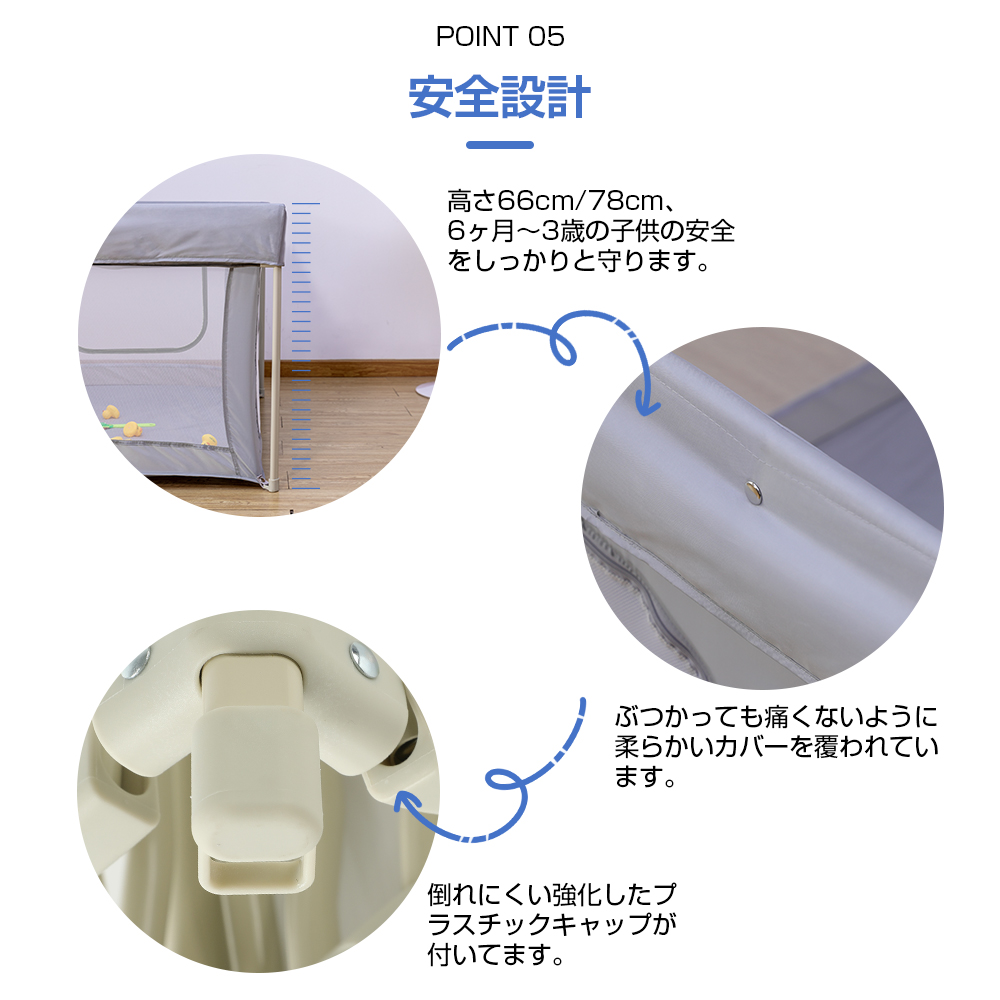 POINT 05

安全設計

高さ66cm/78cm、6ヶ月～3歳の子供の安全をしっかりと守ります。

ぶつかっても痛くないように柔らかいカバーを覆われています。

倒れにくい強化したプラスチックキャップが付いてます。