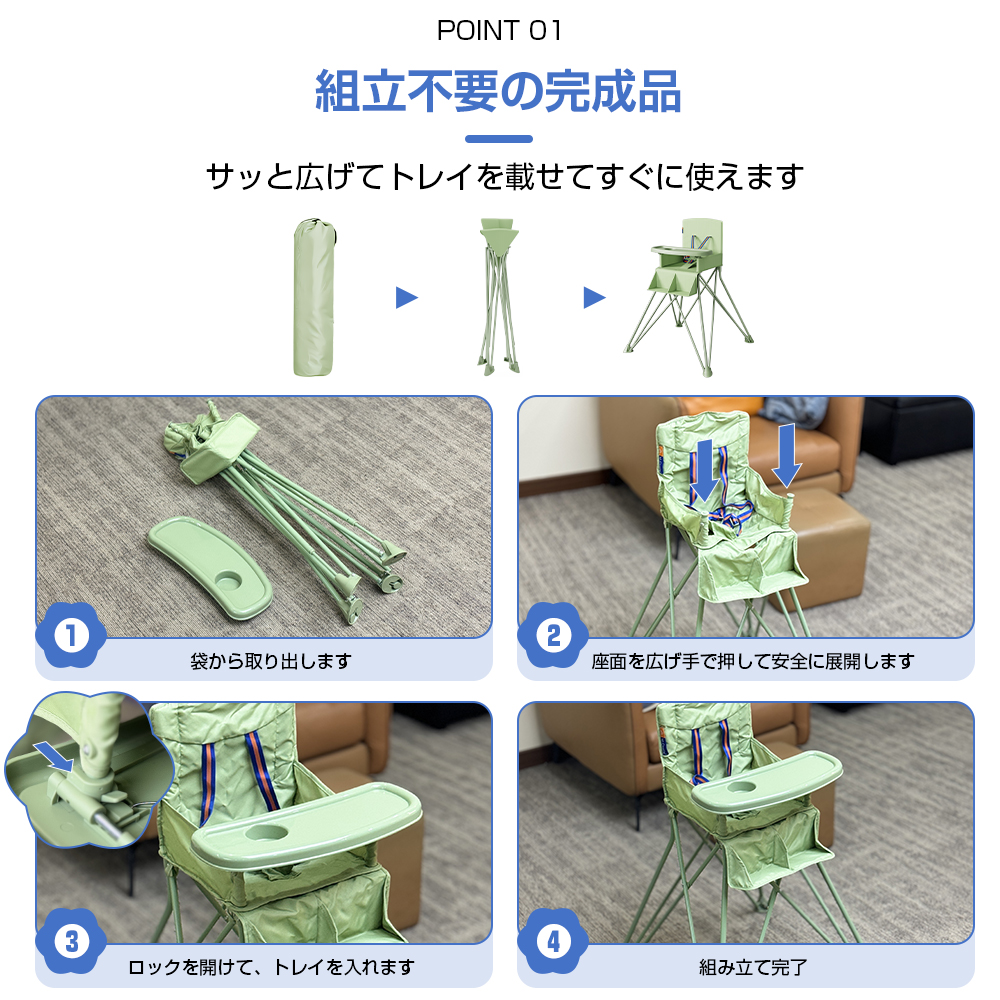 POINT 01

組立不要の完成品

サッと広げてトレイを載せてすぐに使えます

1
袋から取り出します

2
座面を広げ手で押して安全に展開します

3
ロックを開けて、トレイを入れます

4
組み立て完了