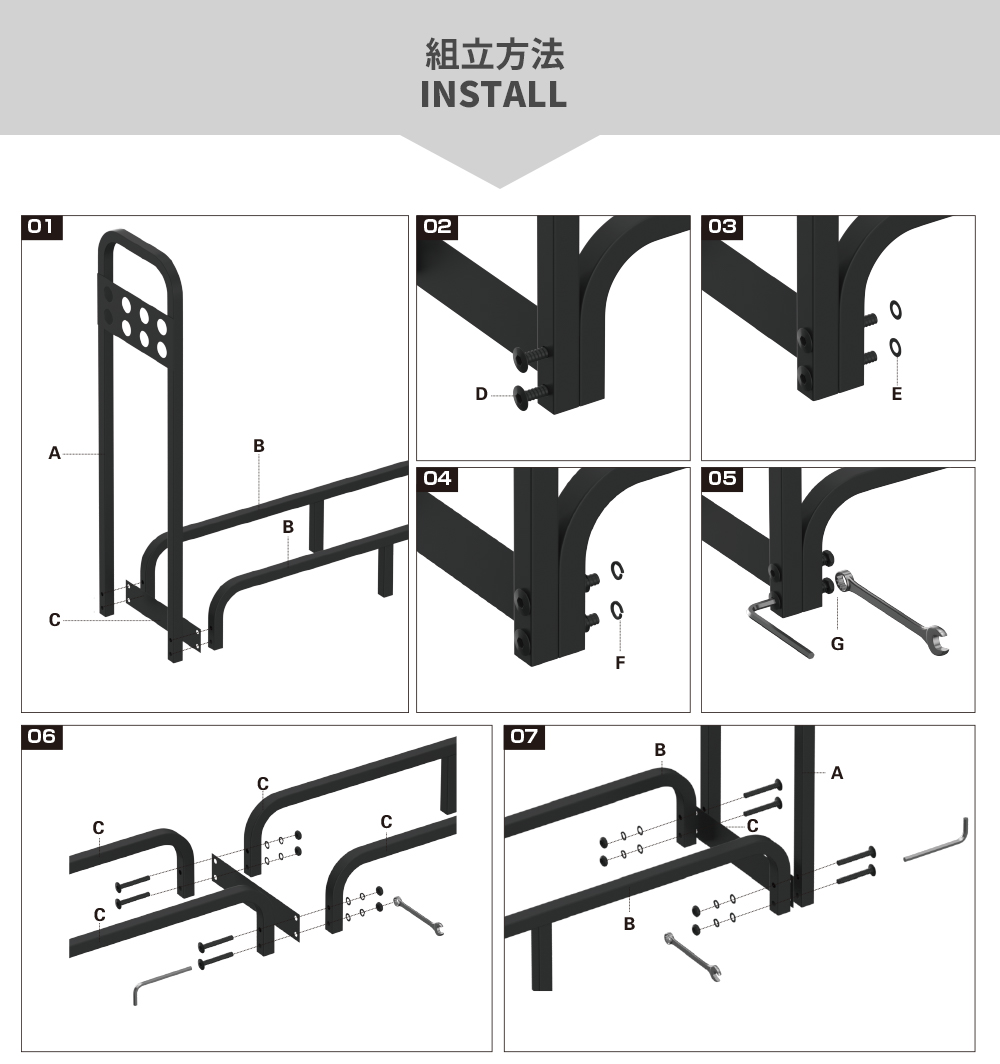 組立方法
INSTALL

01
A
B
B
C

02
D

03
E

04
F

05
G

06
C
C
C
C

07
B
A
C
B