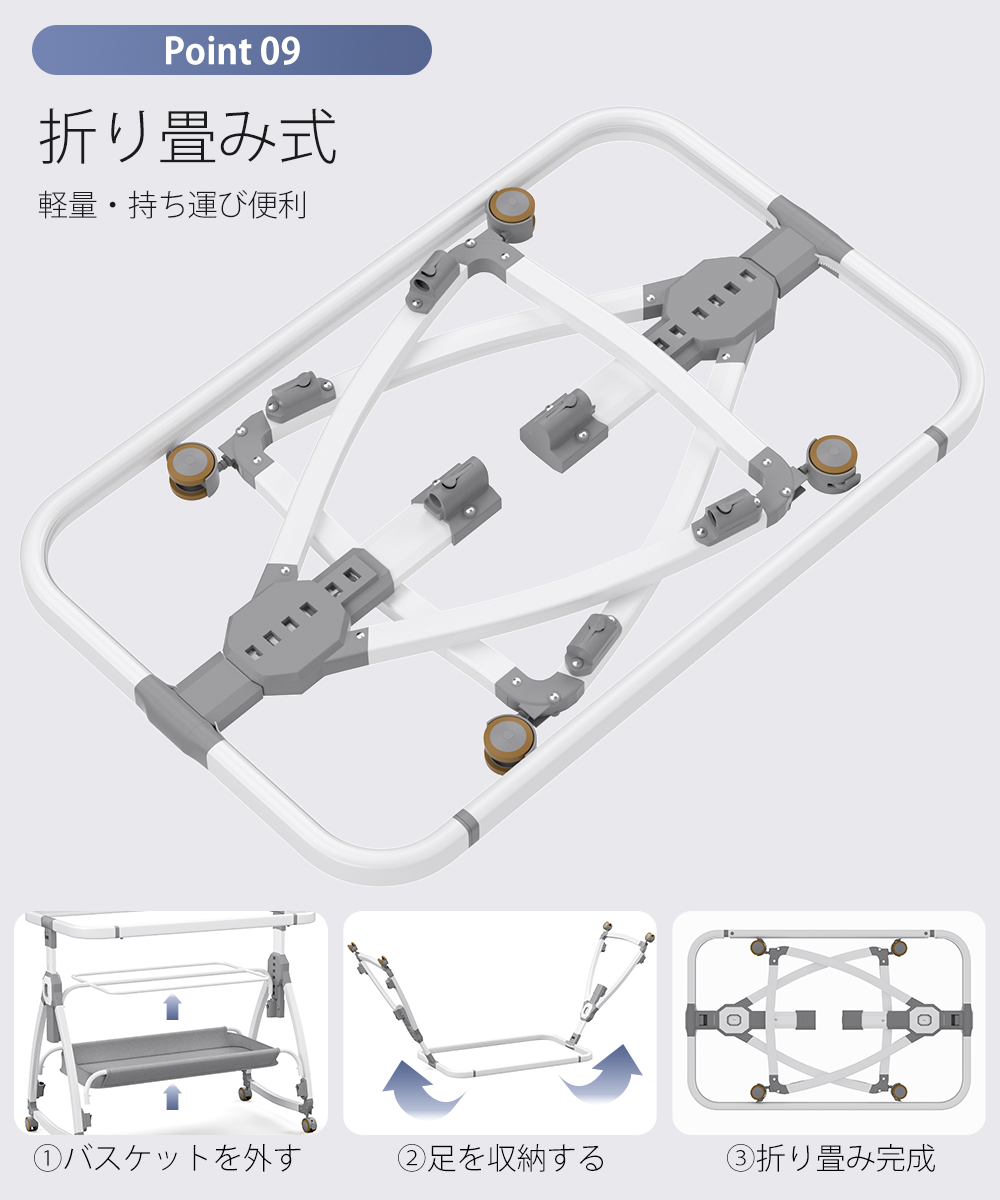 Point 09

折り畳み式

軽量・持ち運び便利

①バスケットを外す

②足を収納する

③折り畳み完成