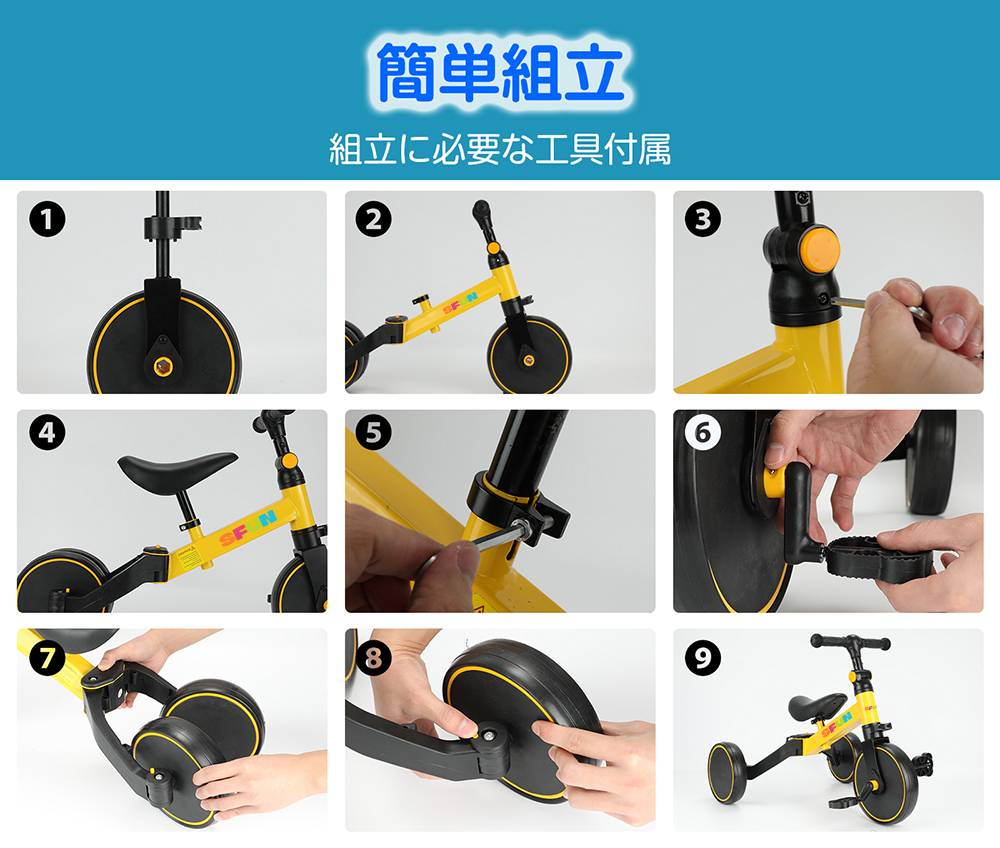 簡単組立

組立に必要な工具付属

1

2

SFUN

3

4

SFUN

5

6

7

8

9

SFUN