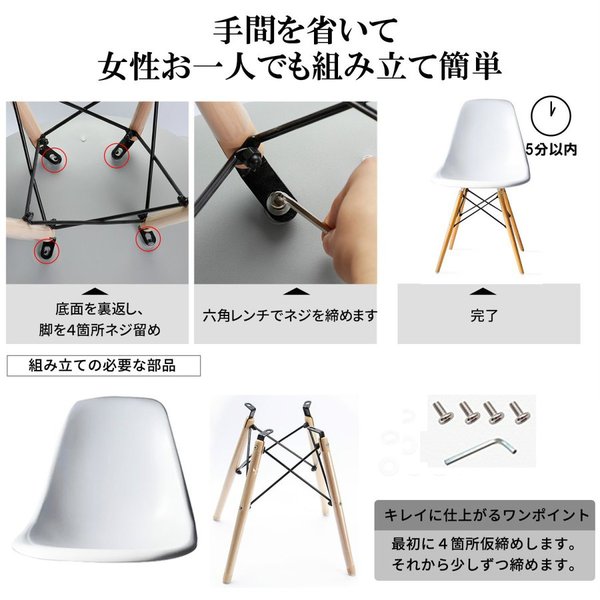 手間を省いて
女性お一人でも組み立て簡単

5分以内

底面を裏返し、
脚を4箇所ネジ留め

六角レンチでネジを締めます

完了

組み立ての必要な部品

キレイに仕上がるワンポイント

最初に４箇所仮締めします。
それから少しずつ締めます。