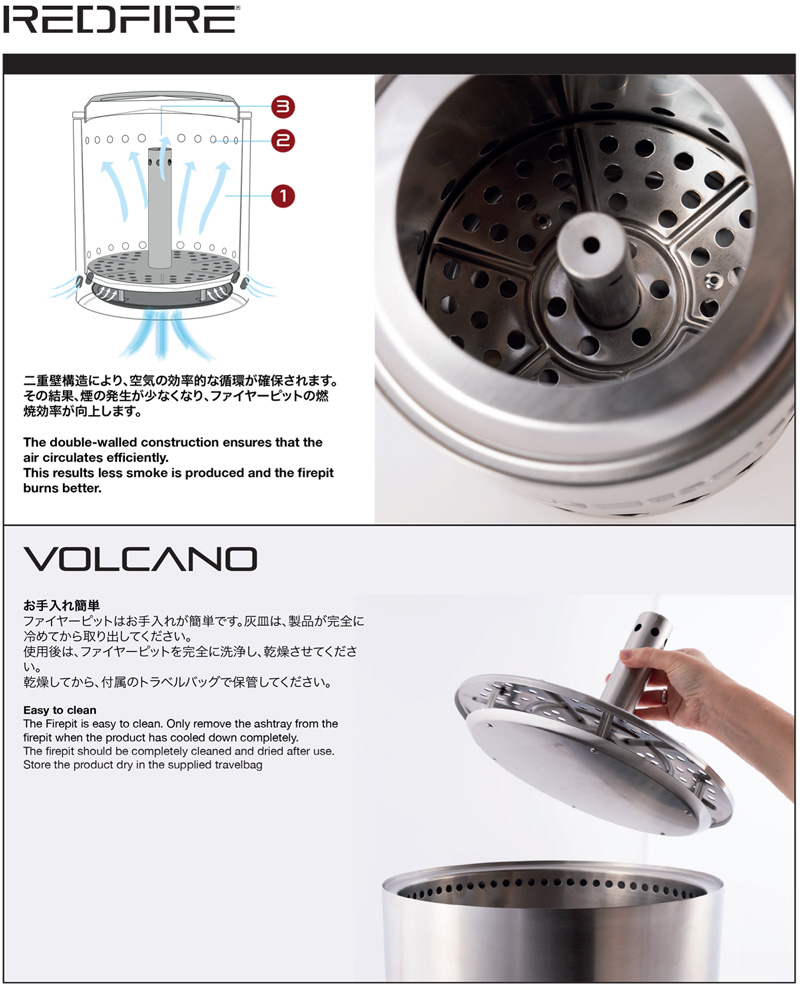 REDFIRE

3
2
1

二重壁構造により、空気の効率的な循環が確保されます。その結果、煙の発生が少なくなり、ファイヤーピットの燃焼効率が向上します。

The double-walled construction ensures that the air circulates efficiently.
This results less smoke is produced and the firepit burns better.

VOLCANO

お手入れ簡単
ファイヤーピットはお手入れが簡単です。灰皿は、製品が完全に冷めてから取り出してください。
使用後は、ファイヤーピットを完全に洗浄し、乾燥させてください。
乾燥してから、付属のトラベルバッグで保管してください。

Easy to clean
The Firepit is easy to clean. Only remove the ashtray from the firepit when the product has cooled down completely.
The firepit should be completely cleaned and dried after use.
Store the product dry in the supplied travelbag