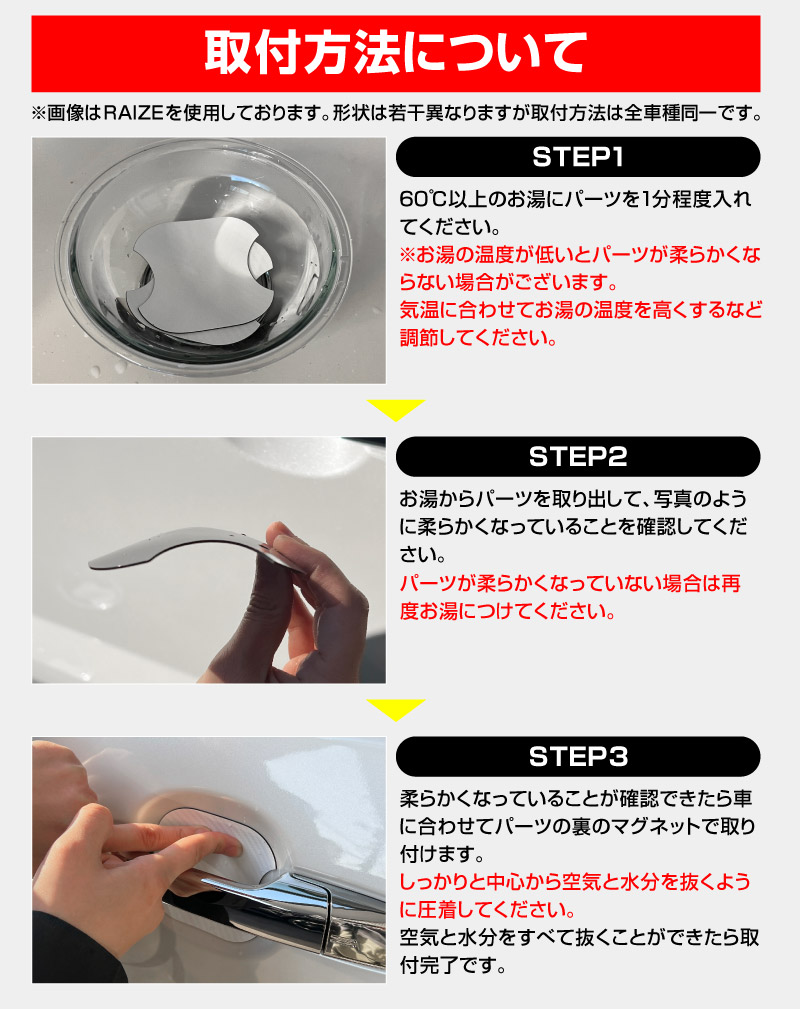 取付方法について

※画像はRAIZEを使用しております。形状は若干異なりますが取付方法は全車種同一です。

STEP1

60℃以上のお湯にパーツを1分程度入れてください。
※お湯の温度が低いとパーツが柔らかくならない場合がございます。
気温に合わせてお湯の温度を高くするなど調節してください。

STEP2

お湯からパーツを取り出して、写真のように柔らかくなっていることを確認してください。
パーツが柔らかくなっていない場合は再度お湯につけてください。

STEP3

柔らかくなっていることが確認できたら車に合わせてパーツの裏のマグネットで取り付けます。
しっかりと中心から空気と水分を抜くように圧着してください。
空気と水分をすべて抜くことができたら取付完了です。