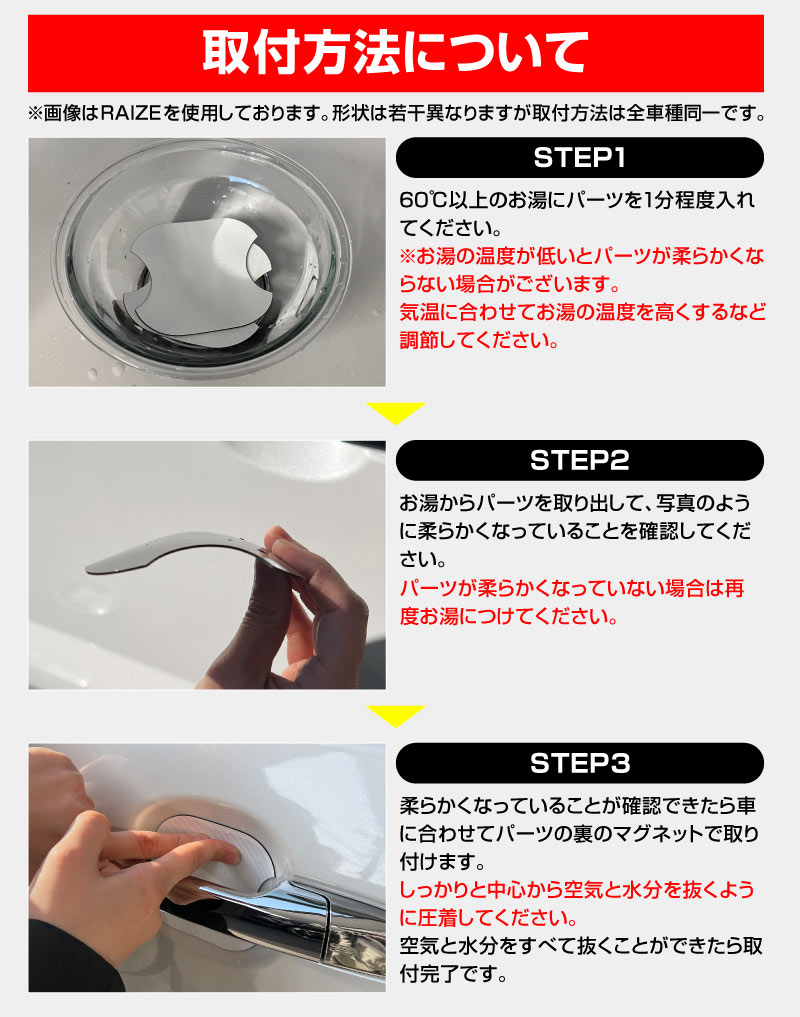 取付方法について

※画像はRAIZEを使用しております。形状は若干異なりますが取付方法は全車種同一です。

STEP1

60℃以上のお湯にパーツを1分程度入れてください。

※お湯の温度が低いとパーツが柔らかくならない場合がございます。
気温に合わせてお湯の温度を高くするなど調節してください。

STEP2

お湯からパーツを取り出して、写真のように柔らかくなっていることを確認してください。

パーツが柔らかくなっていない場合は再度お湯につけてください。

STEP3

柔らかくなっていることが確認できたら車に合わせてパーツの裏のマグネットで取り付けます。

しっかりと中心から空気と水分を抜くように圧着してください。

空気と水分をすべて抜くことができたら取付完了です。