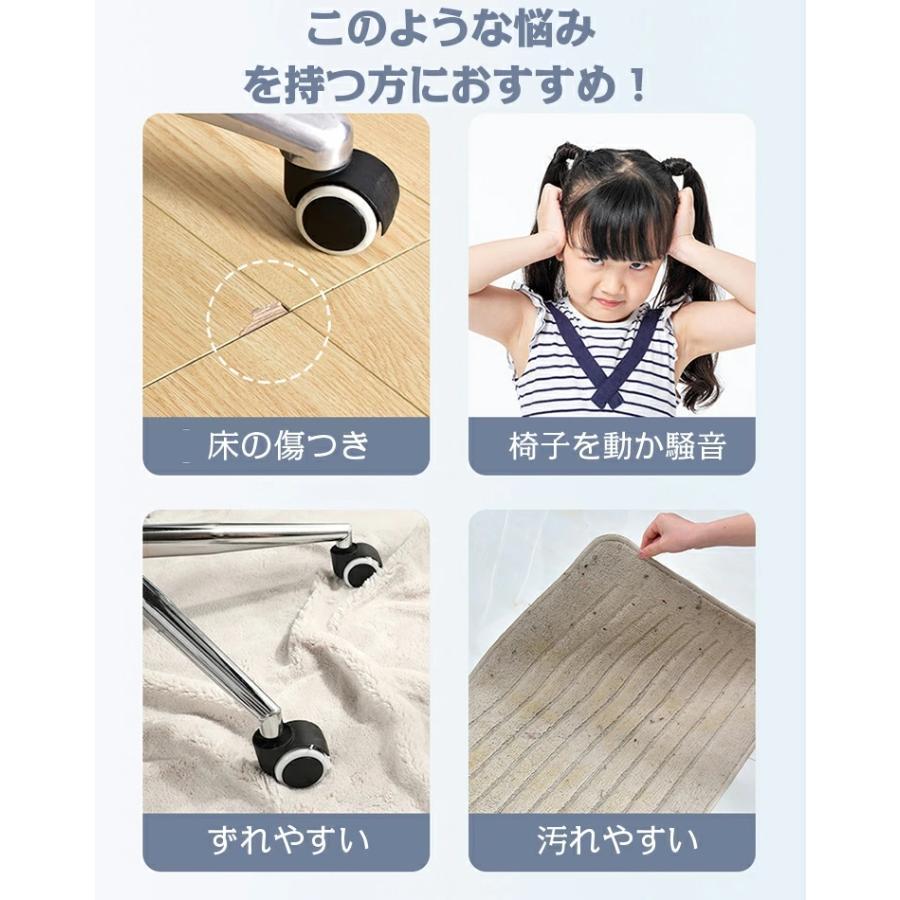 このような悩み
を持つ方におすすめ！

床の傷つき

椅子を動か騒音

ずれやすい

汚れやすい