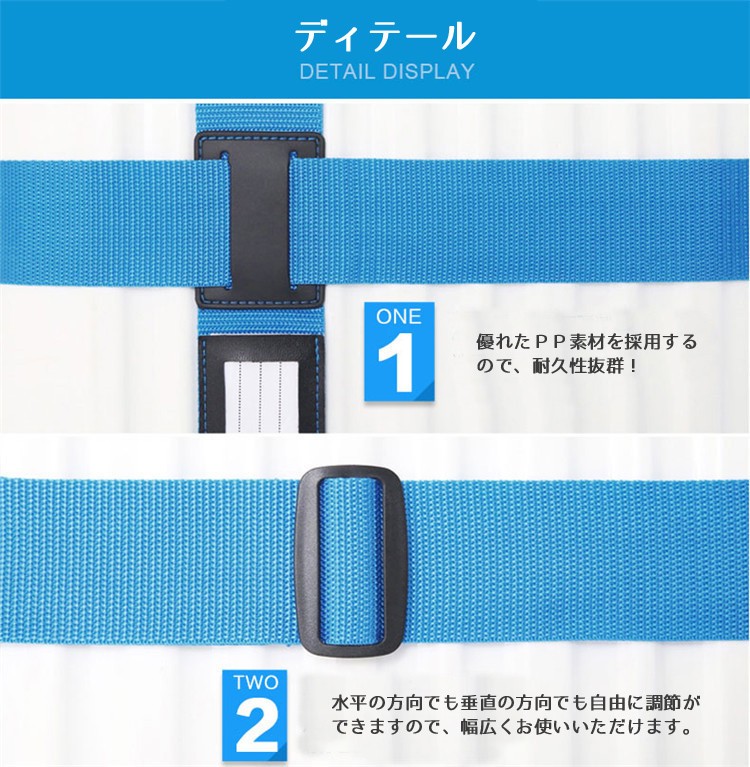 ディテール
DETAIL DISPLAY

ONE
1

優れたＰＰ素材を採用するので、耐久性抜群！

TWO
2

水平の方向でも垂直の方向でも自由に調節ができますので、幅広くお使いいただけます。