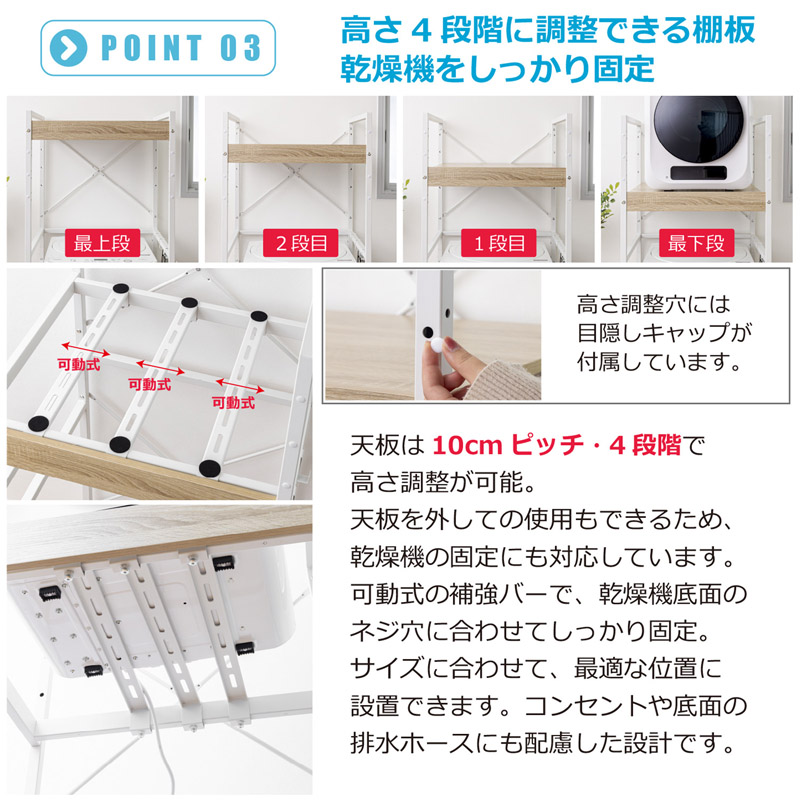 POINT 03

高さ４段階に調整できる棚板
乾燥機をしっかり固定

最上段

２段目

１段目

最下段

可動式

可動式

可動式

高さ調整穴には目隠しキャップが付属しています。

天板は 10cm ピッチ・４段階で高さ調整が可能。
天板を外しての使用もできるため、乾燥機の固定にも対応しています。
可動式の補強バーで、乾燥機底面のネジ穴に合わせてしっかり固定。
サイズに合わせて、最適な位置に設置できます。コンセントや底面の排水ホースにも配慮した設計です。