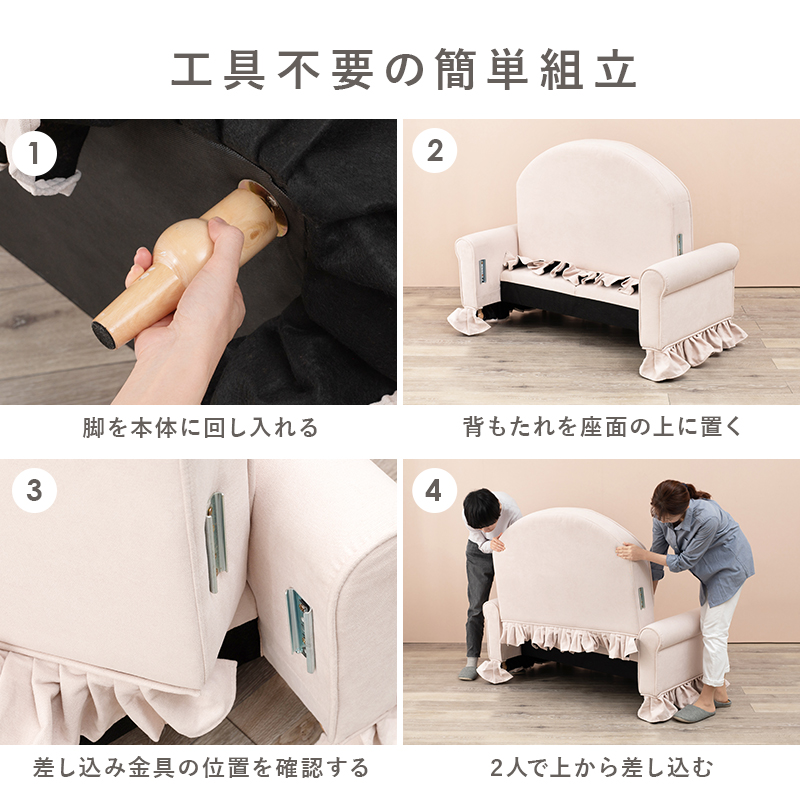 工具不要の簡単組立

1

脚を本体に回し入れる

2

背もたれを座面の上に置く

3

差し込み金具の位置を確認する

4

2人で上から差し込む