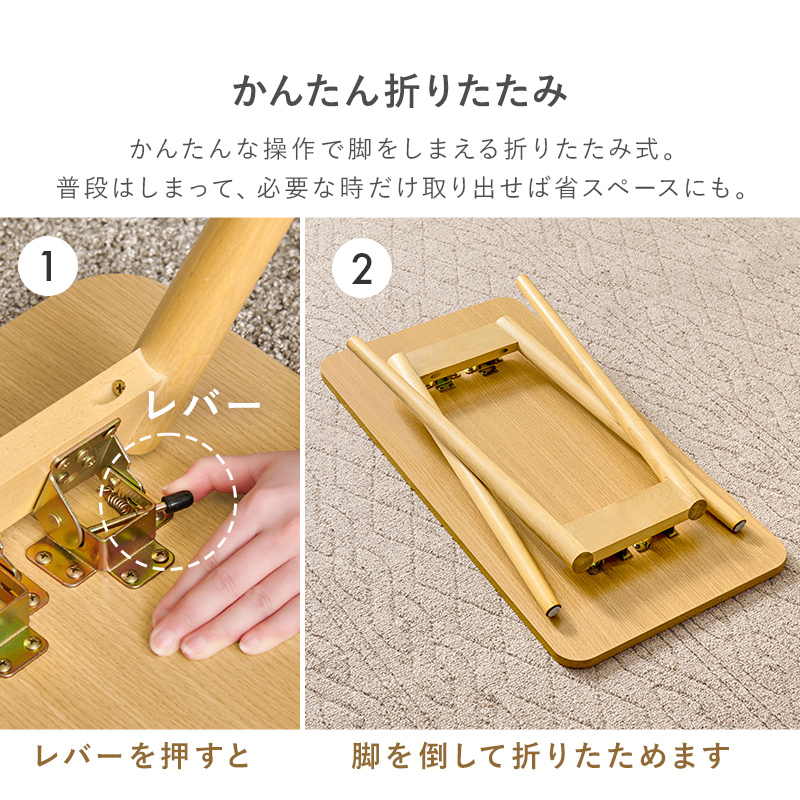 かんたん折りたたみ

かんたんな操作で脚をしまえる折りたたみ式。
普段はしまって、必要な時だけ取り出せば省スペースにも。

1

レバー

レバーを押すと

2

脚を倒して折りたためます