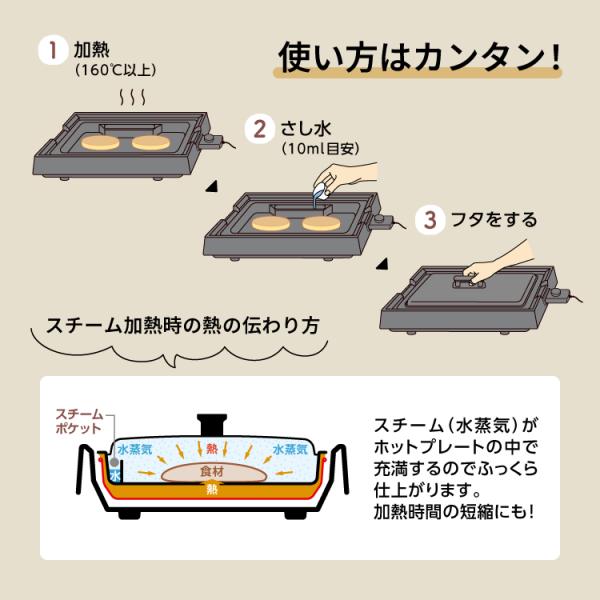 使い方はカンタン!

1 加熱
(160℃以上)

2 さし水
(10ml目安)

3 フタをする

スチーム加熱時の熱の伝わり方

スチームポケット
水蒸気
熱
水蒸気
水
食材
熱

スチーム(水蒸気)がホットプレートの中で充満するのでふっくら仕上がります。
加熱時間の短縮にも!