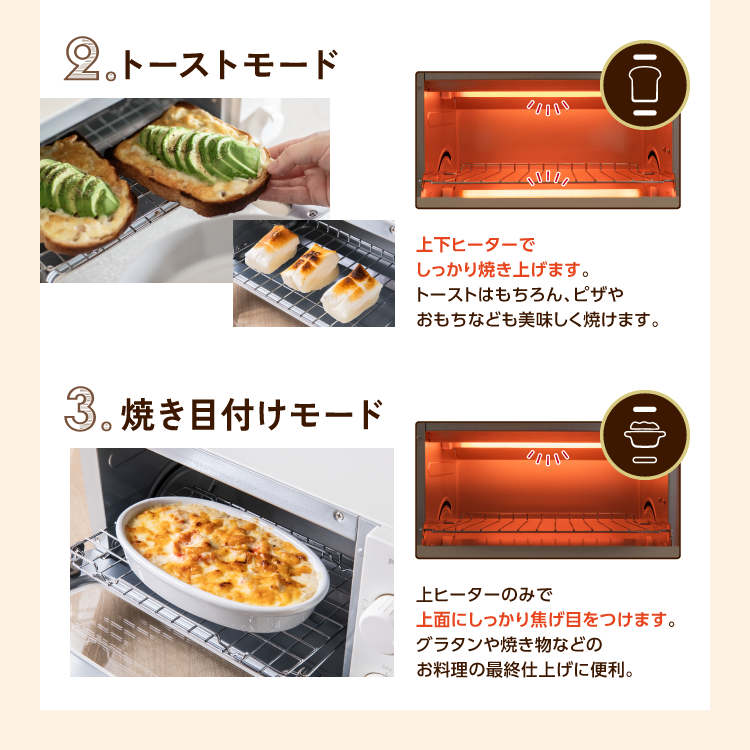 2. トーストモード

上下ヒーターで
しっかり焼き上げます。
トーストはもちろん、ピザや
おもちなども美味しく焼けます。

3. 焼き目付けモード

上ヒーターのみで
上面にしっかり焦げ目をつけます。
グラタンや焼き物などの
お料理の最終仕上げに便利。