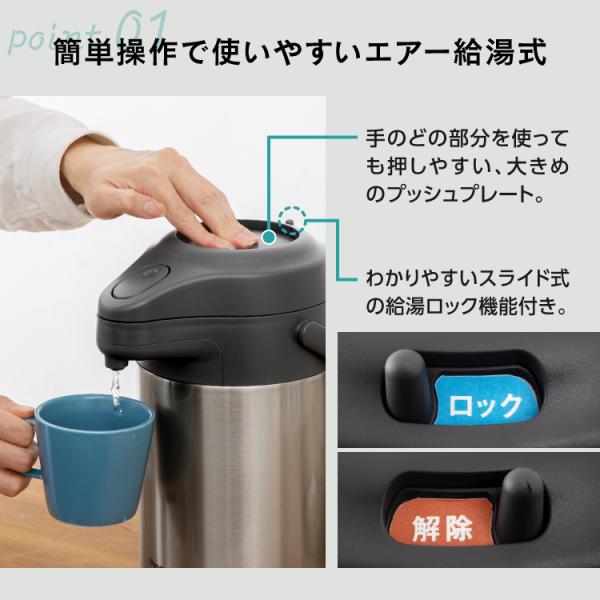 point 01

簡単操作で使いやすいエアー給湯式

手のどの部分を使っても押しやすい、大きめのプッシュプレート。

わかりやすいスライド式の給湯ロック機能付き。

ロック

解除