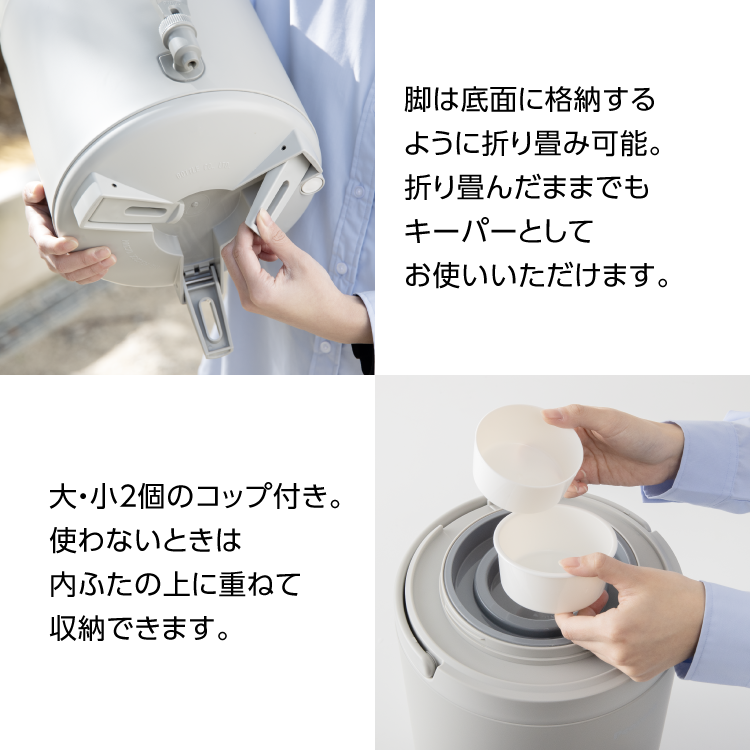 脚は底面に格納するように折り畳み可能。折り畳んだままでもキーパーとしてお使いいただけます。

大・小2個のコップ付き。使わないときは内ふたの上に重ねて収納できます。