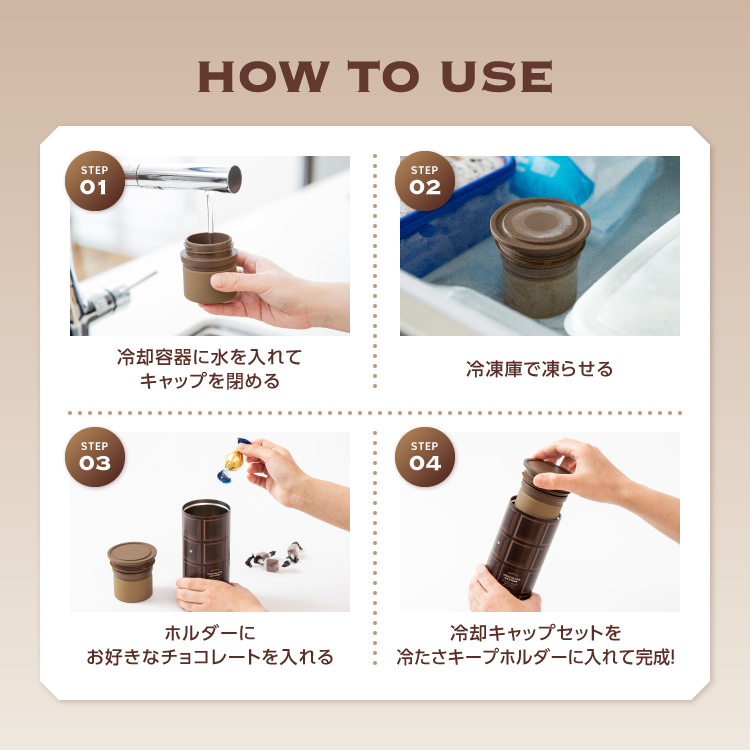 HOW TO USE

STEP 01

冷却容器に水を入れて
キャップを閉める

STEP 02

冷凍庫で凍らせる

STEP 03

ホルダーに
お好きなチョコレートを入れる

STEP 04

冷却キャップセットを
冷たさキープホルダーに入れて完成!