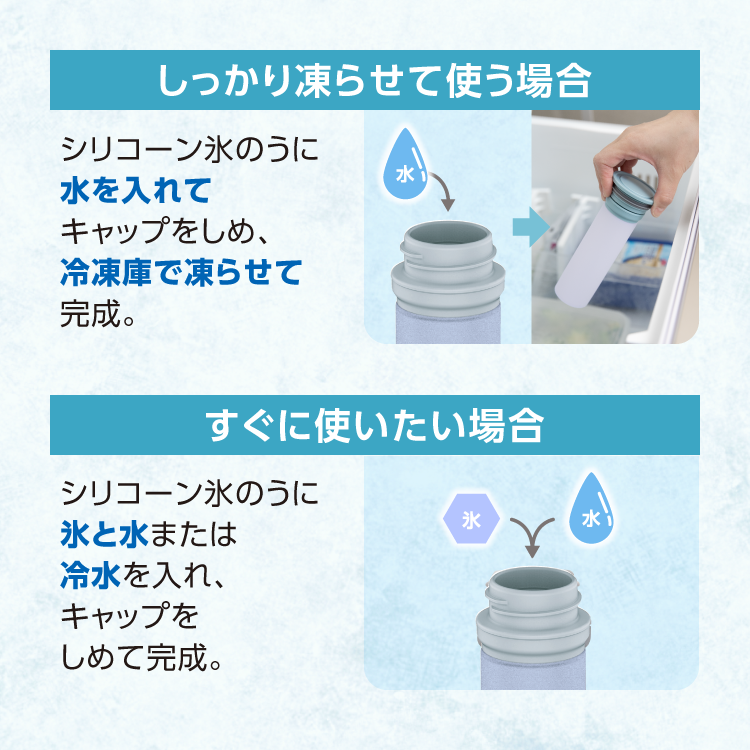 しっかり凍らせて使う場合

シリコーン氷のうに水を入れてキャップをしめ、冷凍庫で凍らせて完成。

水

すぐに使いたい場合

シリコーン氷のうに氷と水または冷水を入れ、キャップをしめて完成。

氷

水