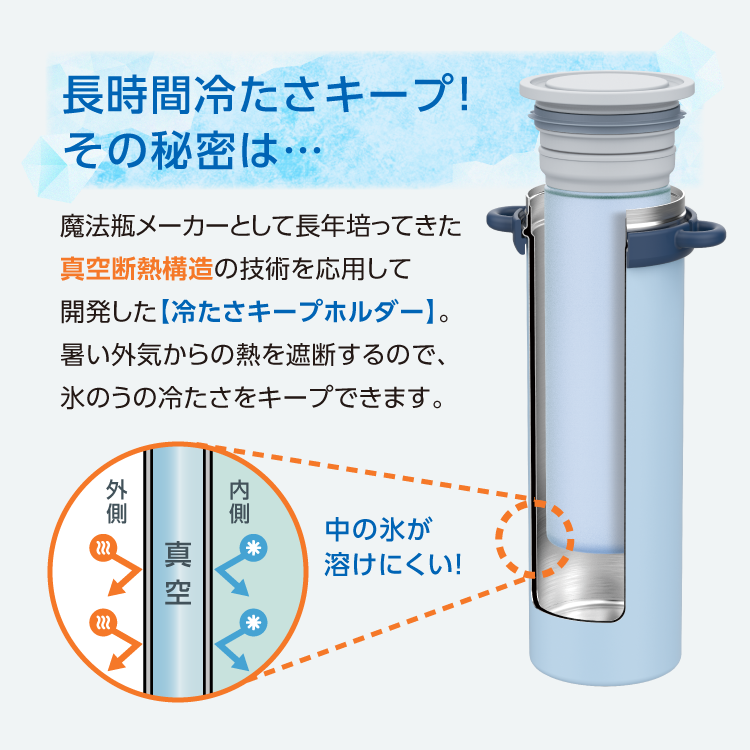 長時間冷たさキープ!
その秘密は…

魔法瓶メーカーとして長年培ってきた真空断熱構造の技術を応用して開発した【冷たさキープホルダー】。暑い外気からの熱を遮断するので、氷のうの冷たさをキープできます。

外側

真空

内側

中の氷が溶けにくい!