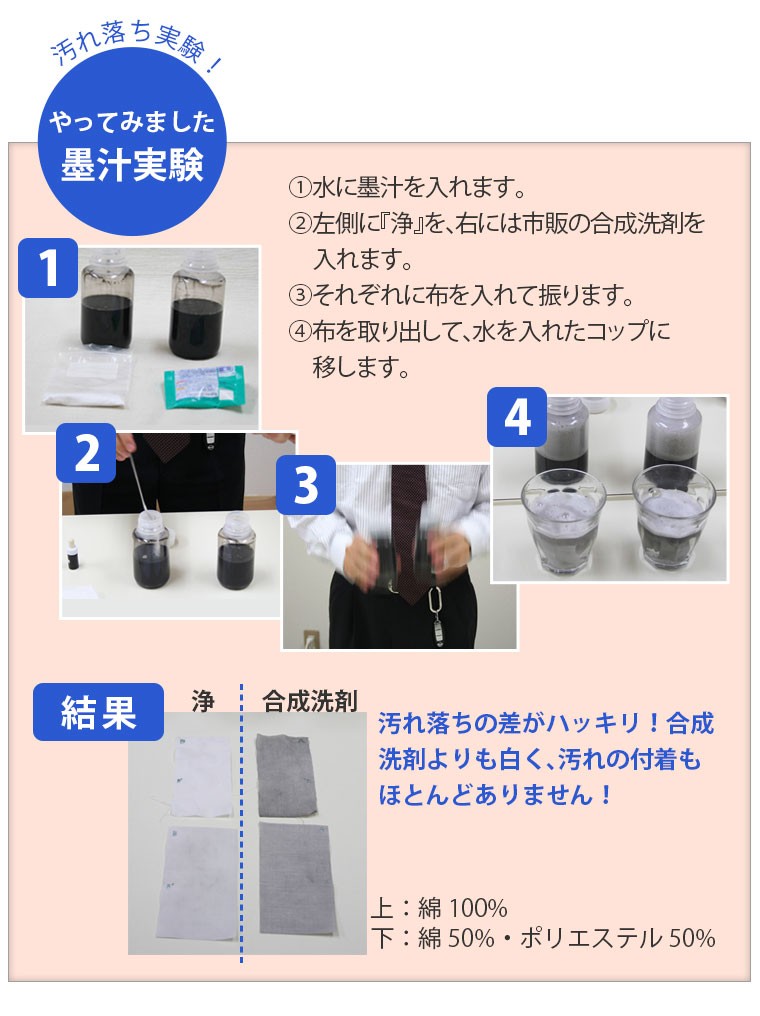 汚れ落ち実験！

やってみました
墨汁実験

①水に墨汁を入れます。
②左側に『浄』を、右には市販の合成洗剤を入れます。
③それぞれに布を入れて振ります。
④布を取り出して、水を入れたコップに移します。

1

2

3

4

結果

浄

合成洗剤

汚れ落ちの差がハッキリ！合成洗剤よりも白く、汚れの付着もほとんどありません！

上：綿 100%
下：綿 50%・ポリエステル 50%