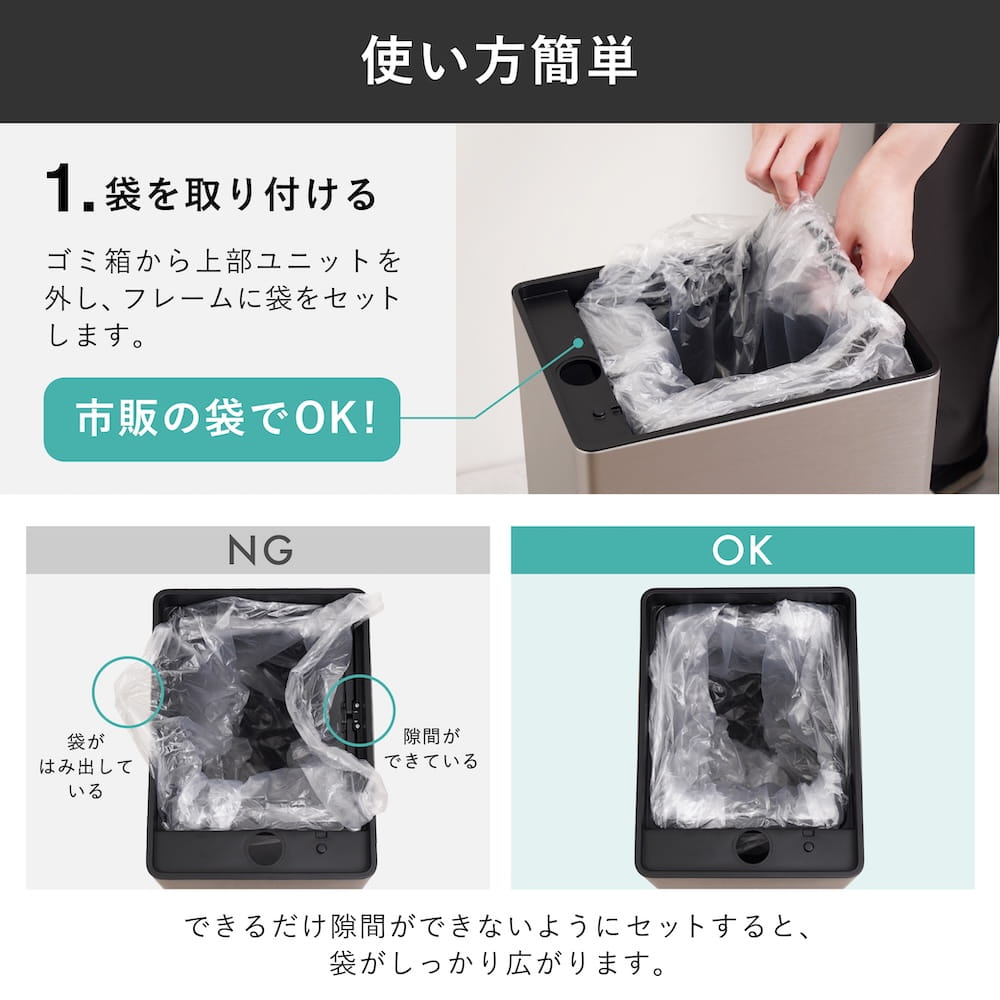 使い方簡単

1. 袋を取り付ける

ゴミ箱から上部ユニットを外し、フレームに袋をセットします。

市販の袋でOK!

NG

袋がはみ出している

隙間ができている

OK

できるだけ隙間ができないようにセットすると、袋がしっかり広がります。