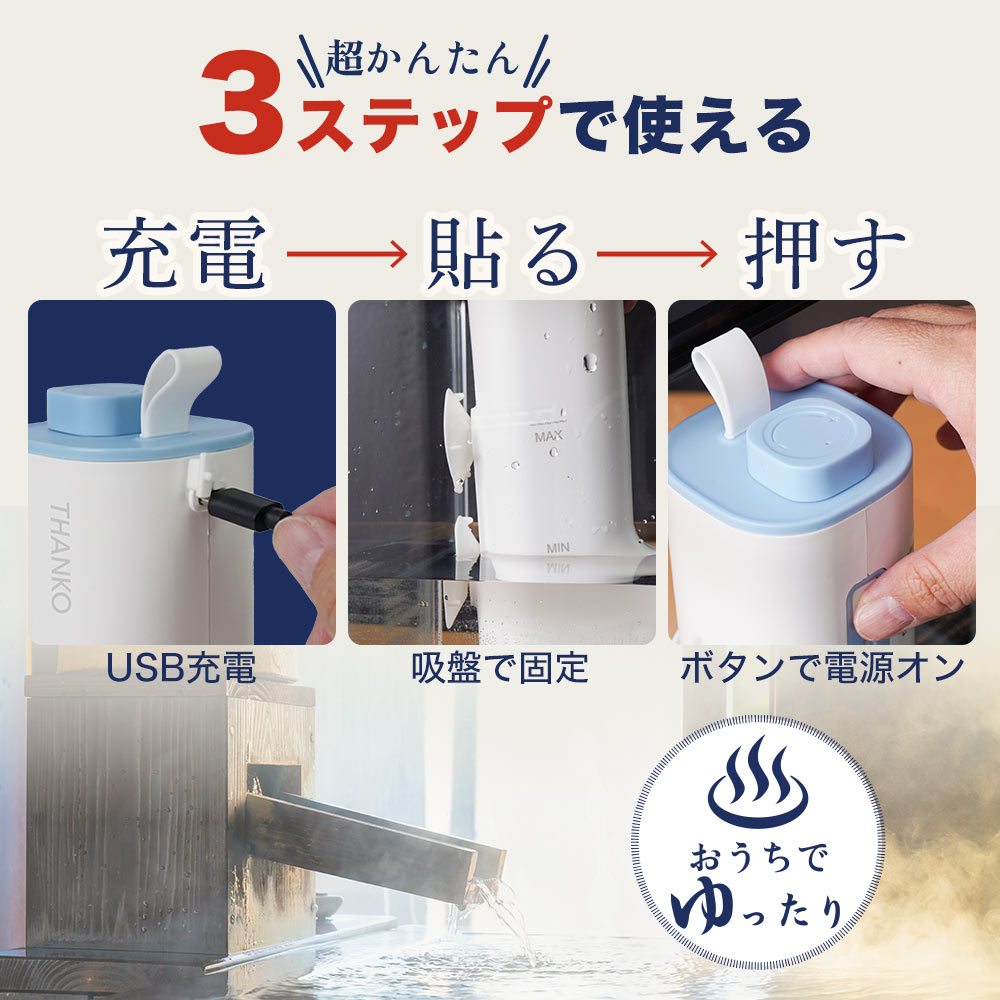 超かんたん
3ステップで使える

充電 → 貼る → 押す

THANKO

MAX

MIN

USB充電

吸盤で固定

ボタンで電源オン

おうちで
ゆったり