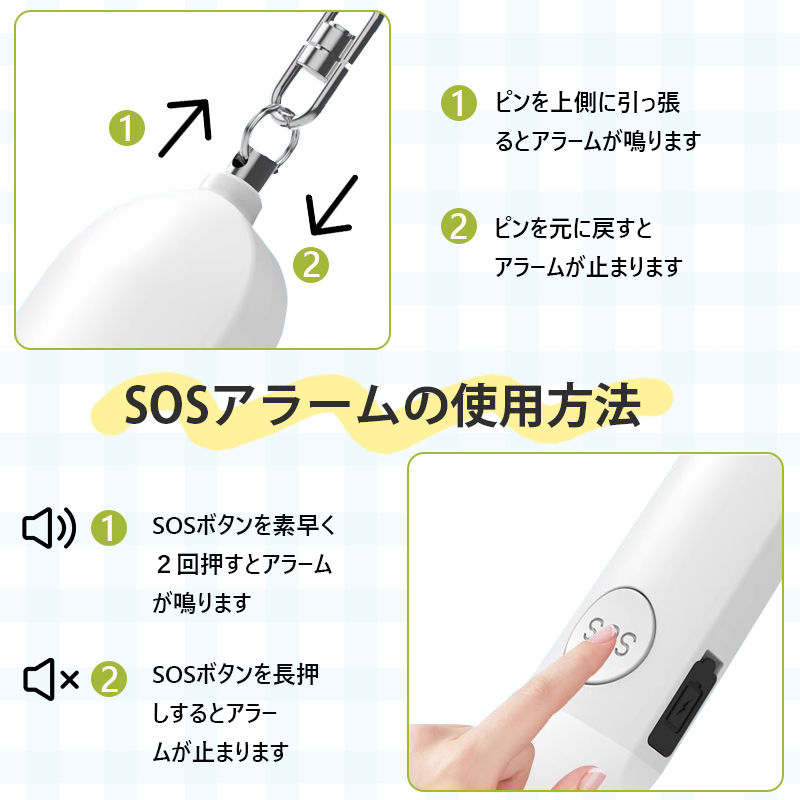 1

2

1 ピンを上側に引っ張るとアラームが鳴ります

2 ピンを元に戻すとアラームが止まります

SOSアラームの使用方法

1 SOSボタンを素早く２回押すとアラームが鳴ります

2 SOSボタンを長押しするとアラームが止まります

SOS