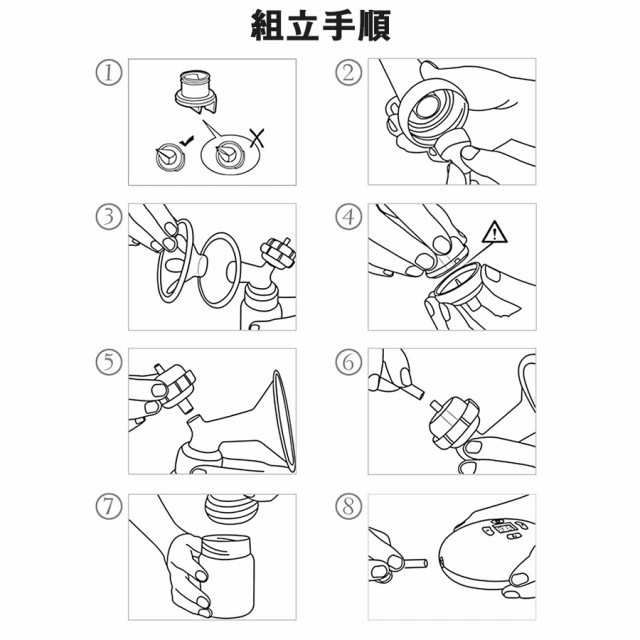 組立手順

①

②

③

④

⑤

⑥

⑦

⑧