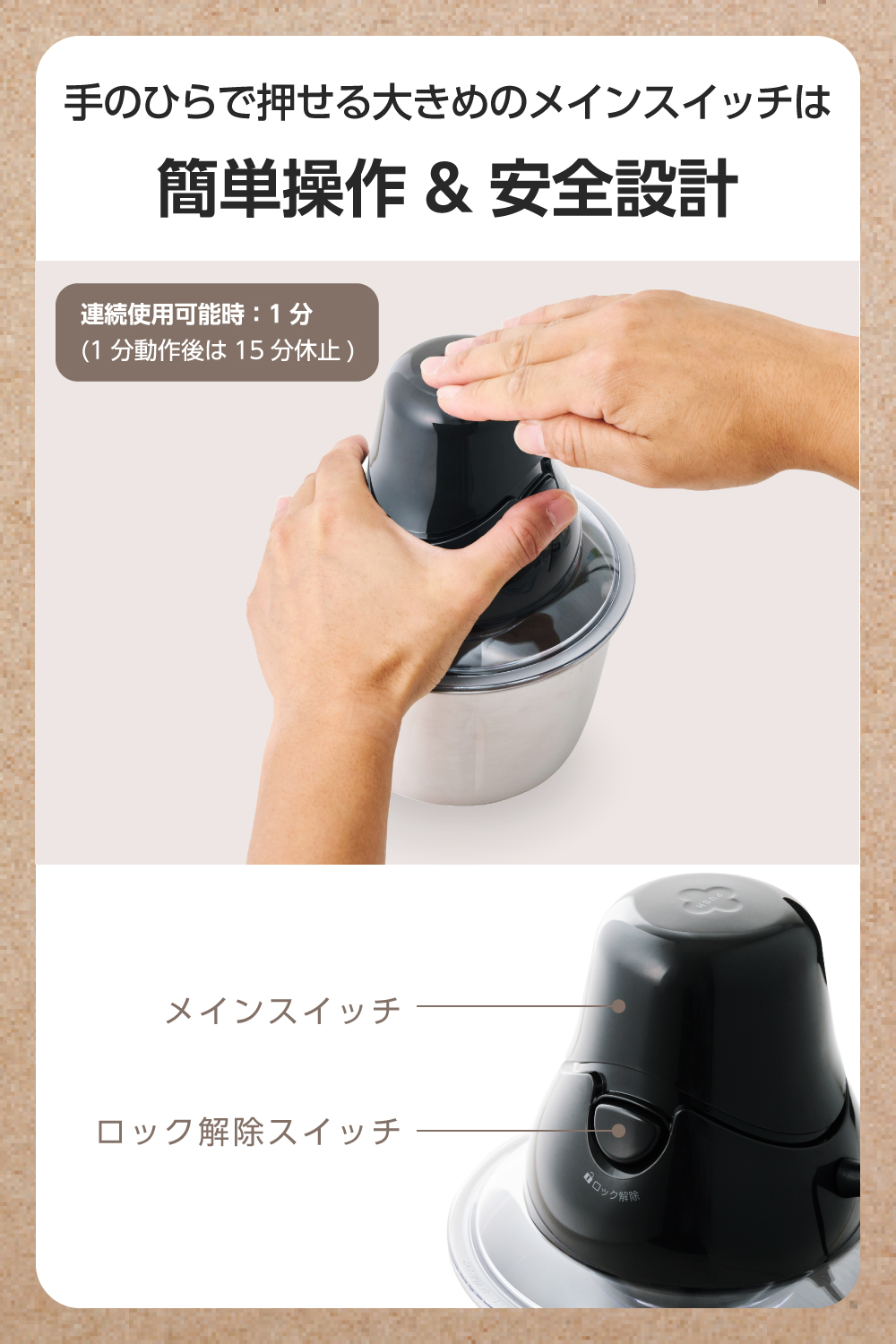 手のひらで押せる大きめのメインスイッチは

簡単操作 & 安全設計

連続使用可能時：1 分
(1 分動作後は 15 分休止 )

メインスイッチ

ロック解除スイッチ

ロック解除