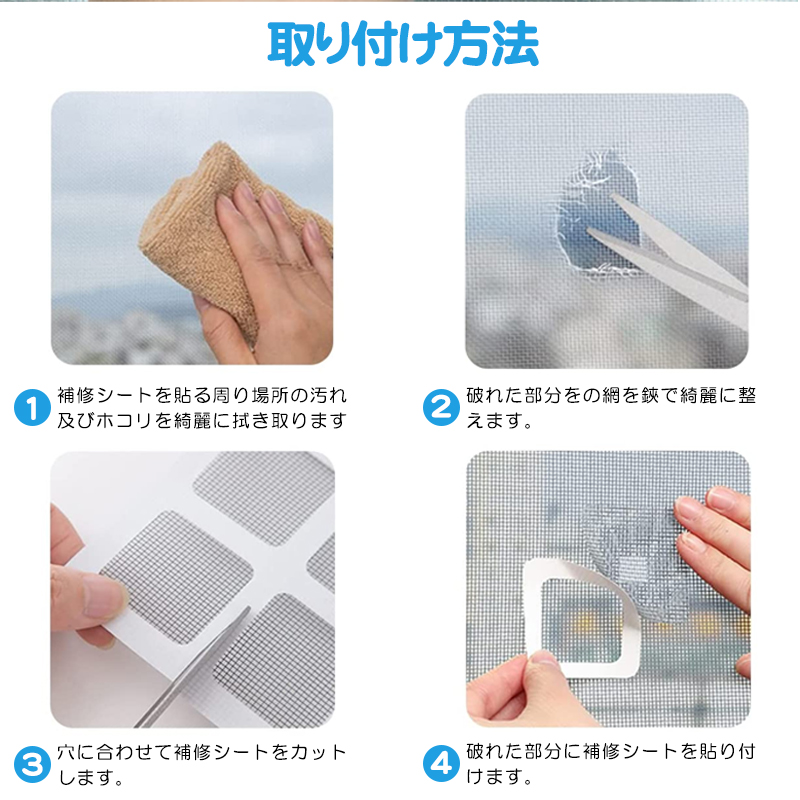 取り付け方法

1 補修シートを貼る周り場所の汚れ及びホコリを綺麗に拭き取ります

2 破れた部分をの網を鋏で綺麗に整えます。

3 穴に合わせて補修シートをカットします。

4 破れた部分に補修シートを貼り付けます。