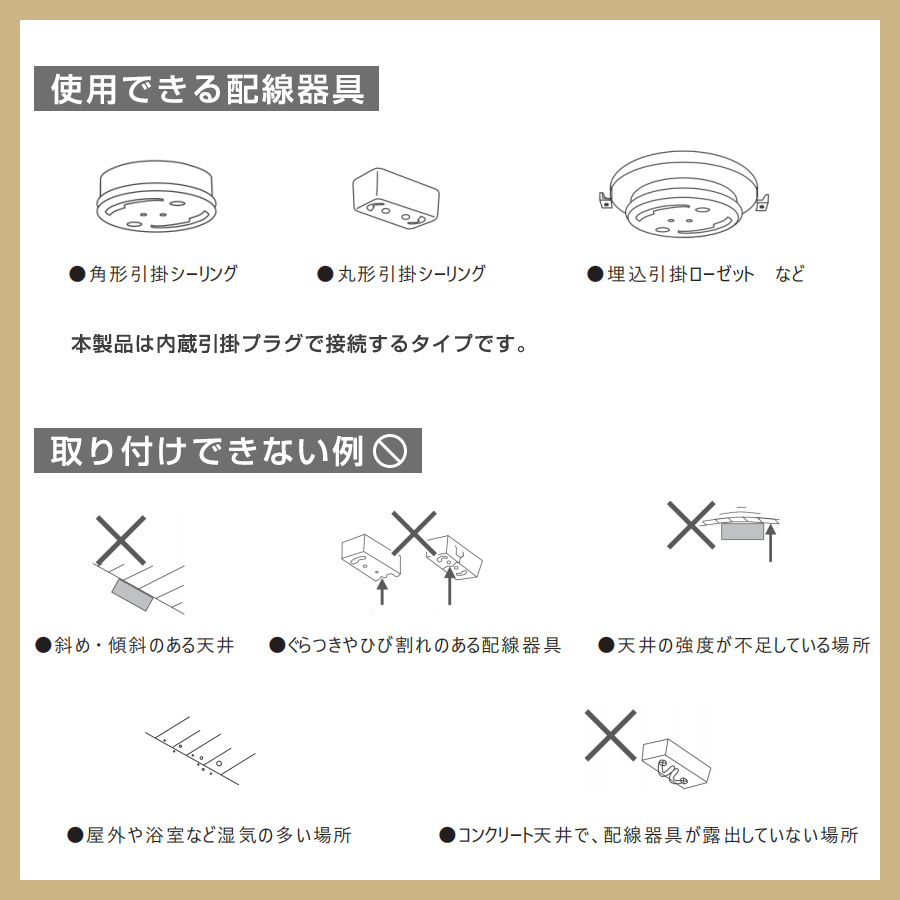 使用できる配線器具

●角形引掛シーリング

●丸形引掛シーリング

●埋込引掛ローゼット　など

本製品は内蔵引掛プラグで接続するタイプです。

取り付けできない例

●斜め・傾斜のある天井

●ぐらつきやひび割れのある配線器具

●天井の強度が不足している場所

●屋外や浴室など湿気の多い場所

●コンクリート天井で、配線器具が露出していない場所