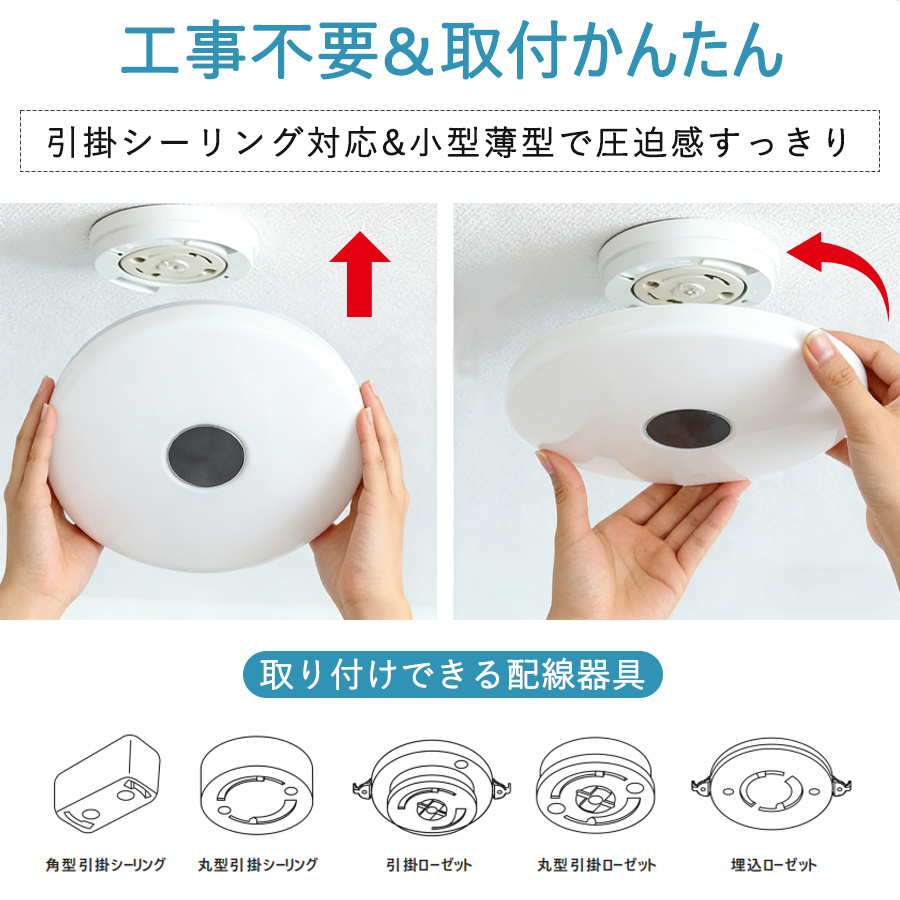 工事不要&取付かんたん

引掛シーリング対応&小型薄型で圧迫感すっきり

取り付けできる配線器具

角型引掛シーリング

丸型引掛シーリング

引掛ローゼット

丸型引掛ローゼット

埋込ローゼット