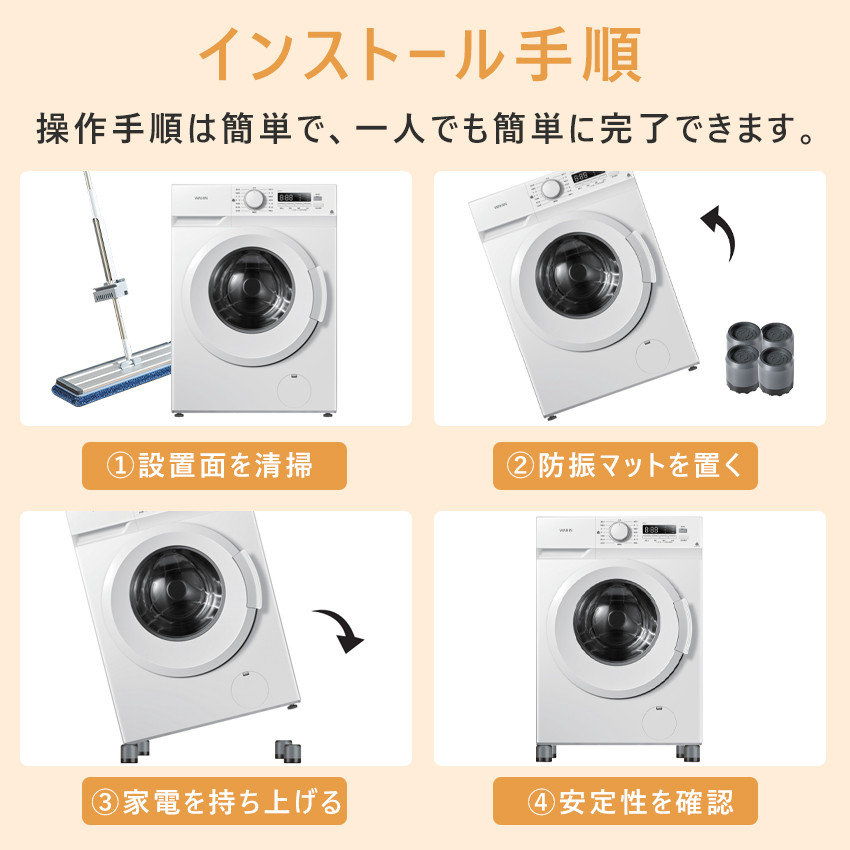 インストール手順

操作手順は簡単で、一人でも簡単に完了できます。

①設置面を清掃

②防振マットを置く

③家電を持ち上げる

④安定性を確認